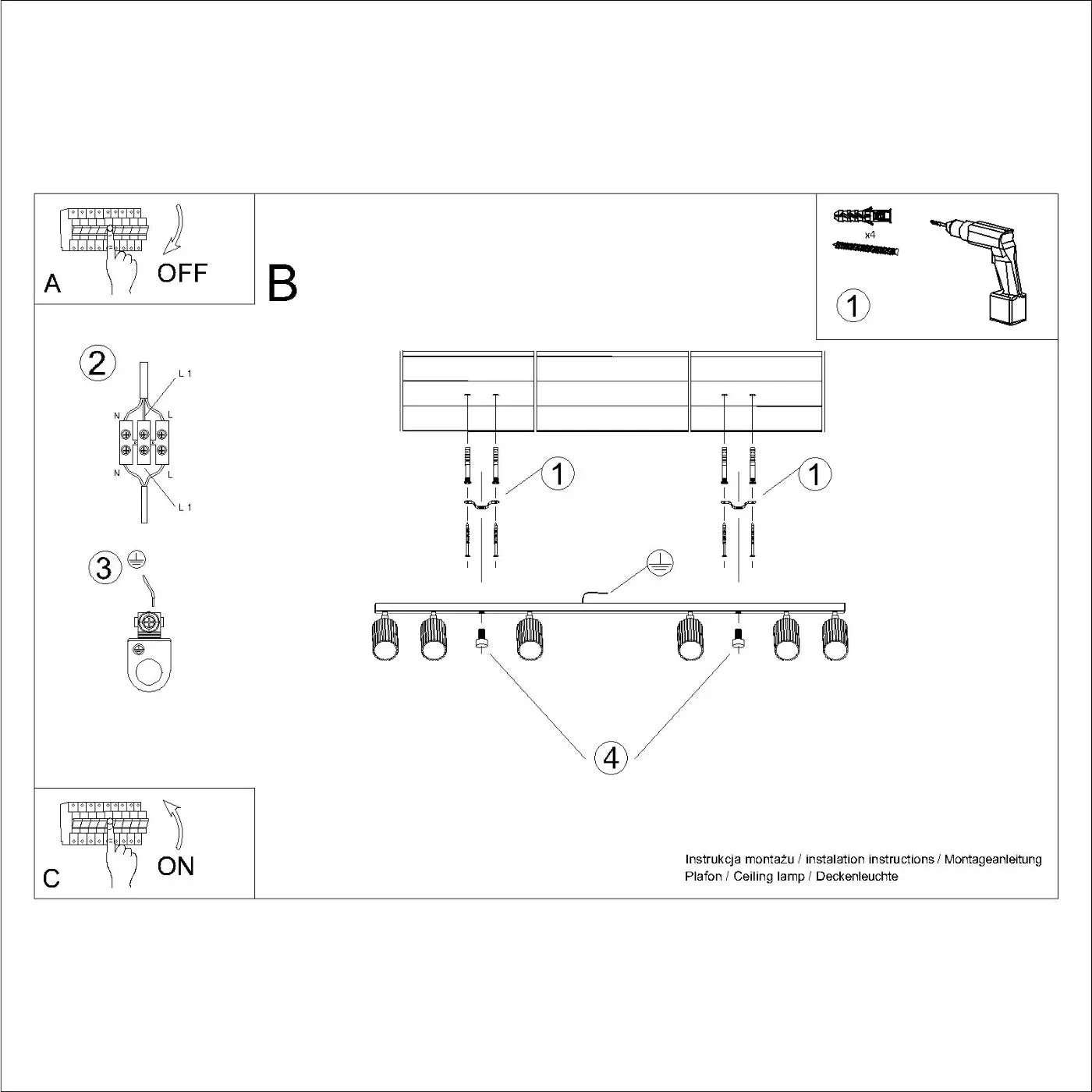 A OFF

B

x4

1

2

L 1

N

L

N

L

L 1

3

1

1

4

C ON

Instrukcja montażu / instalation instructions / Montageanleitung
Plafon / Ceiling lamp / Deckenleuchte