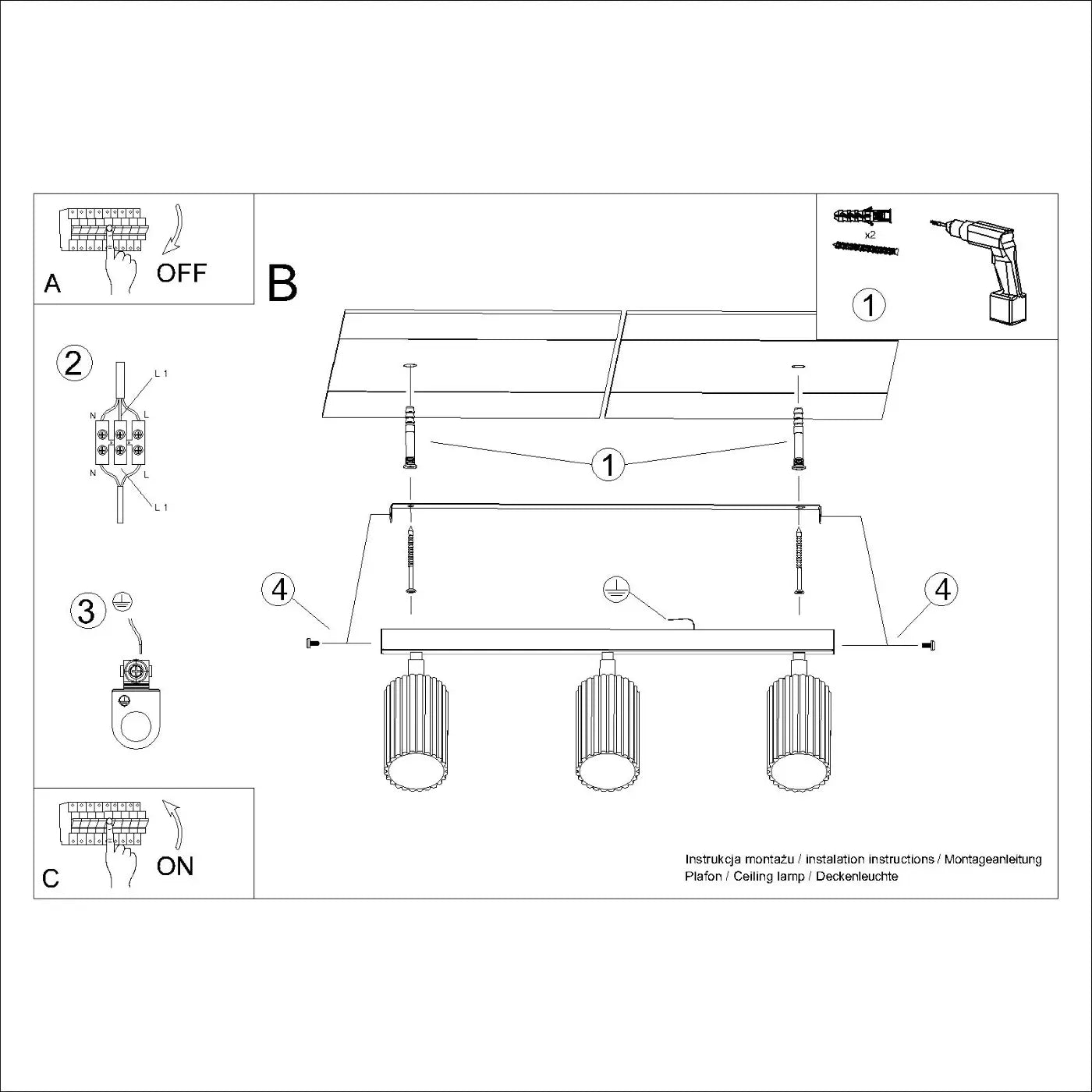 A OFF

B

x2

1

2

L 1
N
L
N
L
L 1

1

3

4

4

C ON

Instrukcja montażu / instalation instructions / Montageanleitung
Plafon / Ceiling lamp / Deckenleuchte