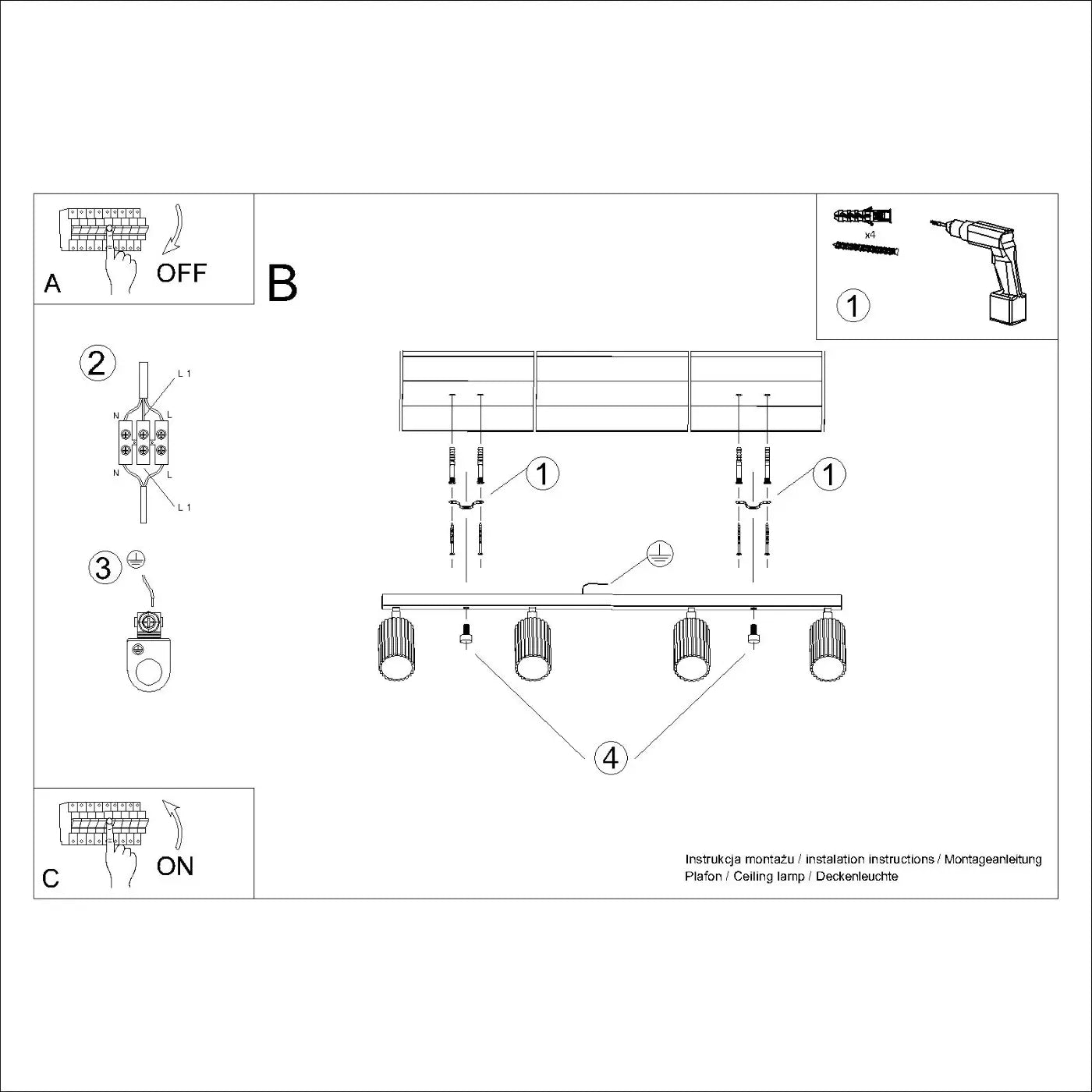 A
OFF

B

x4
1

2
L 1
N
L
N
L
L 1

3

1
1

4

C
ON

Instrukcja montażu / instalation instructions / Montageanleitung
Plafon / Ceiling lamp / Deckenleuchte