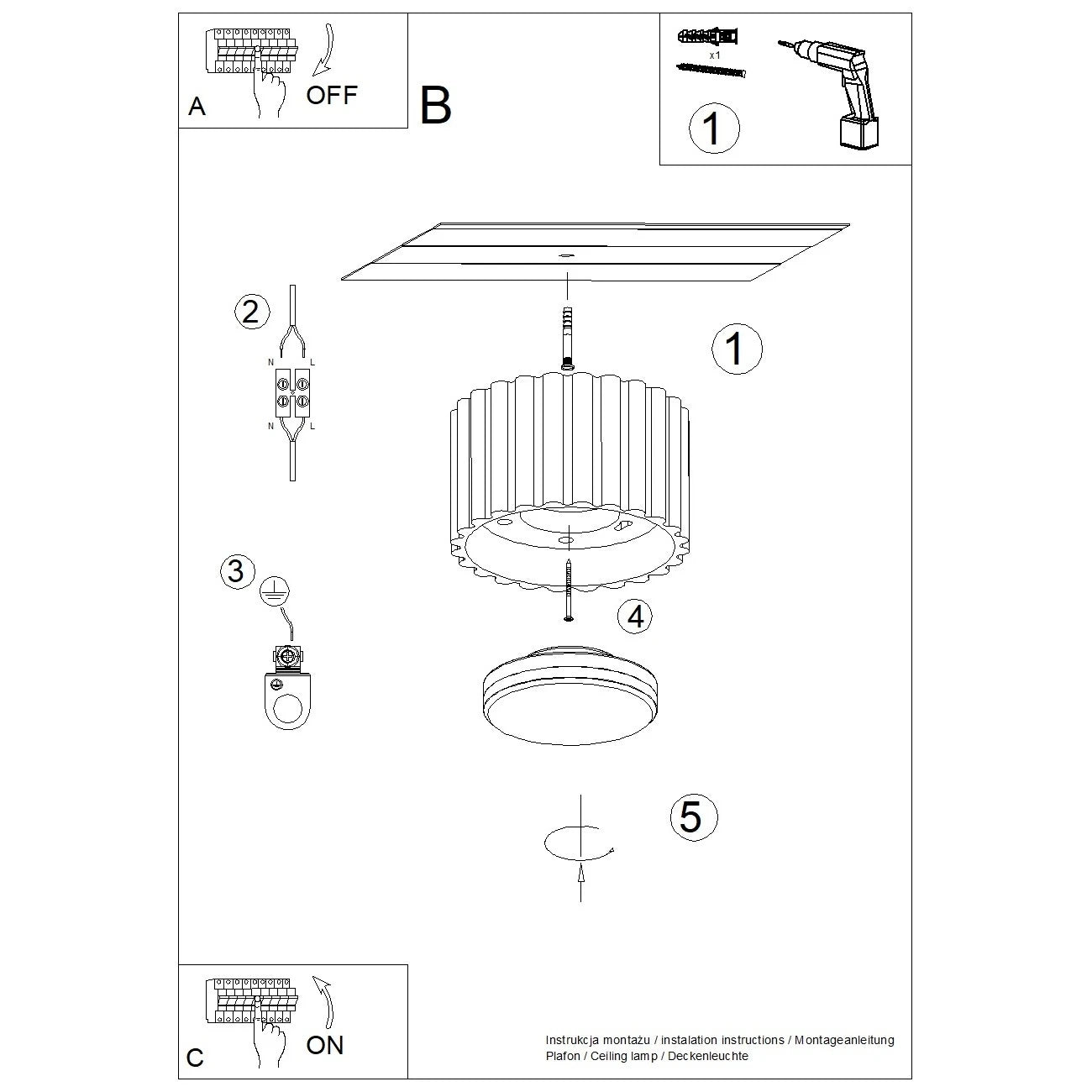 A
OFF

B

x1
1

2
N L
N L

1

3

4

5

C
ON

Instrukcja montażu / instalation instructions / Montageanleitung
Plafon / Ceiling lamp / Deckenleuchte