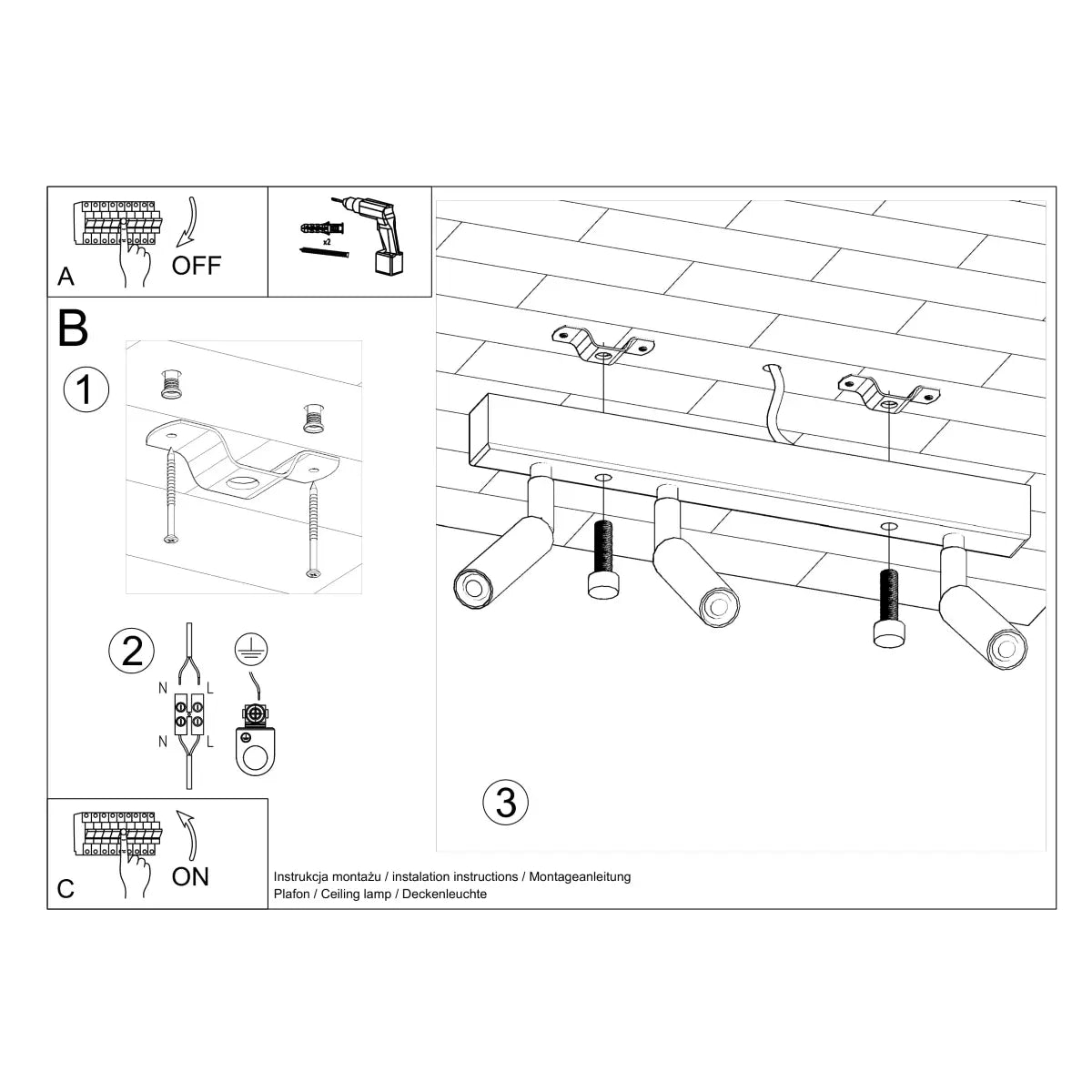 A
OFF

x2

B

1

2

N L

N L

3

C
ON

Instrukcja montażu / instalation instructions / Montageanleitung
Plafon / Ceiling lamp / Deckenleuchte