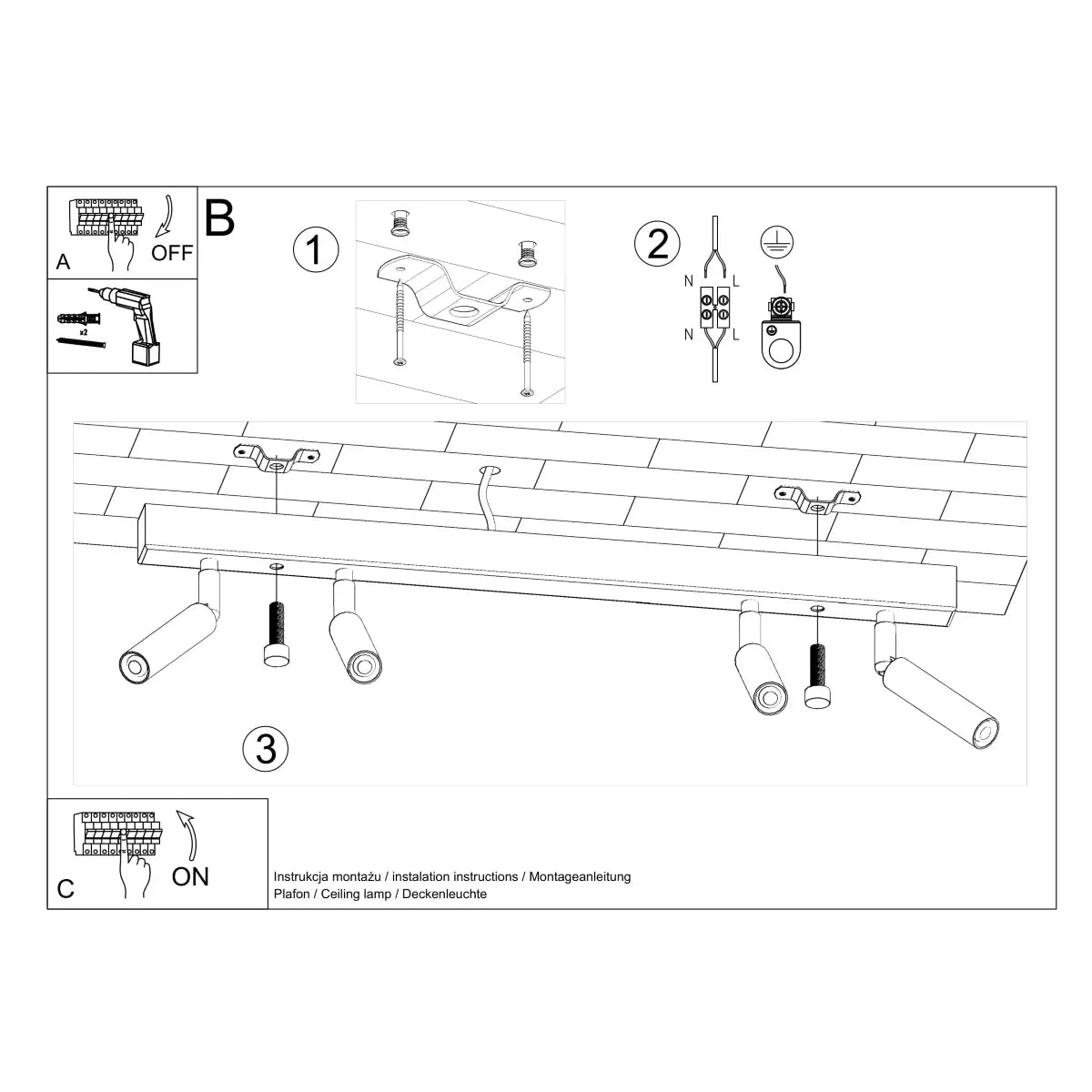 A
OFF
x2
B
1
2
N
L
N
L
3
C
ON
Instrukcja montażu / instalation instructions / Montageanleitung
Plafon / Ceiling lamp / Deckenleuchte