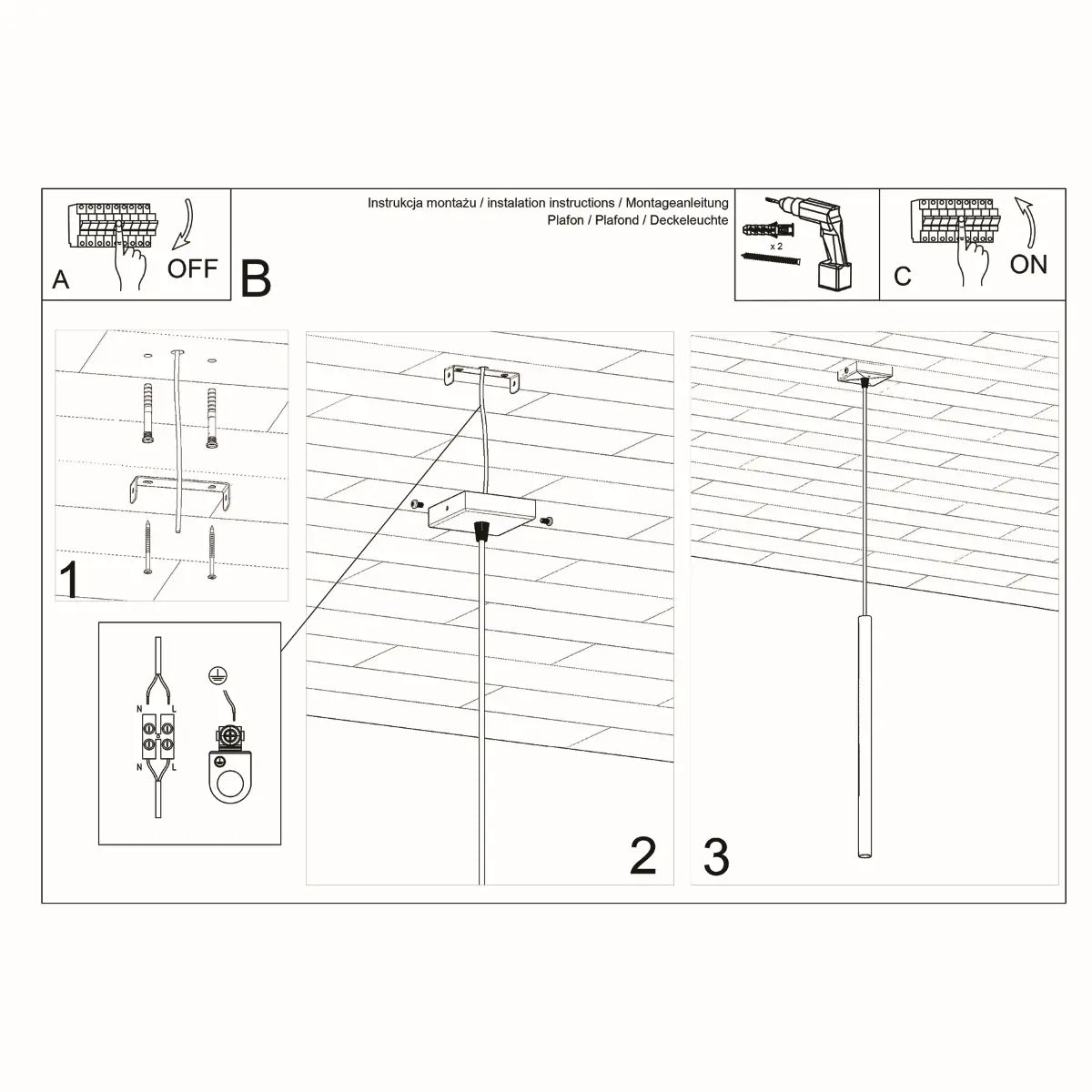 A
OFF
B
Instrukcja montażu / instalation instructions / Montageanleitung
Plafon / Plafond / Deckeleuchte
x 2
C
ON
1
N
L
N
L
2
3