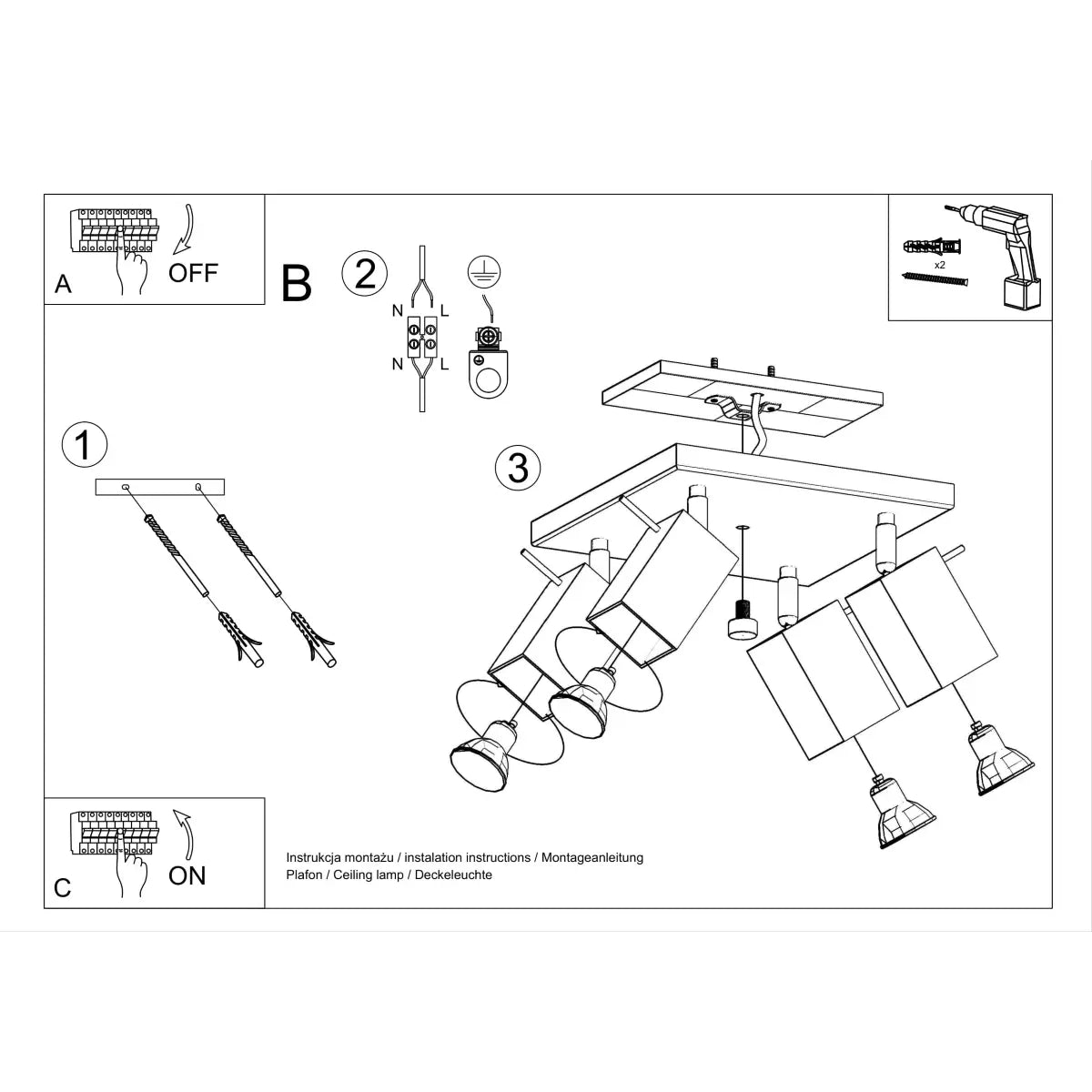 A

OFF

B

2

N

L

N

L

x2

1

3

C

ON

Instrukcja montażu / instalation instructions / Montageanleitung
Plafon / Ceiling lamp / Deckeleuchte