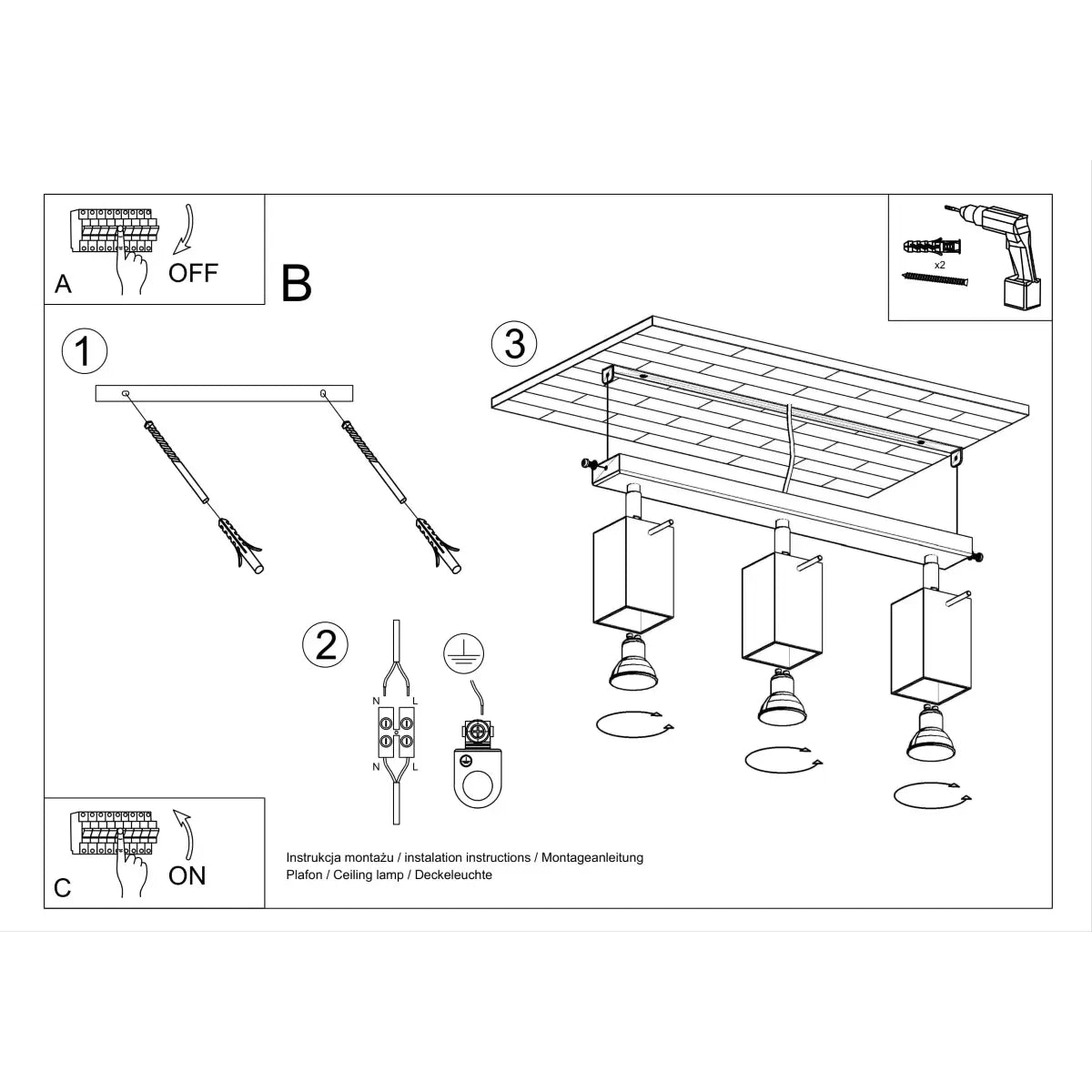 A
OFF

B

x2

1

3

2

N L

N L

C
ON

Instrukcja montażu / instalation instructions / Montageanleitung
Plafon / Ceiling lamp / Deckeleuchte