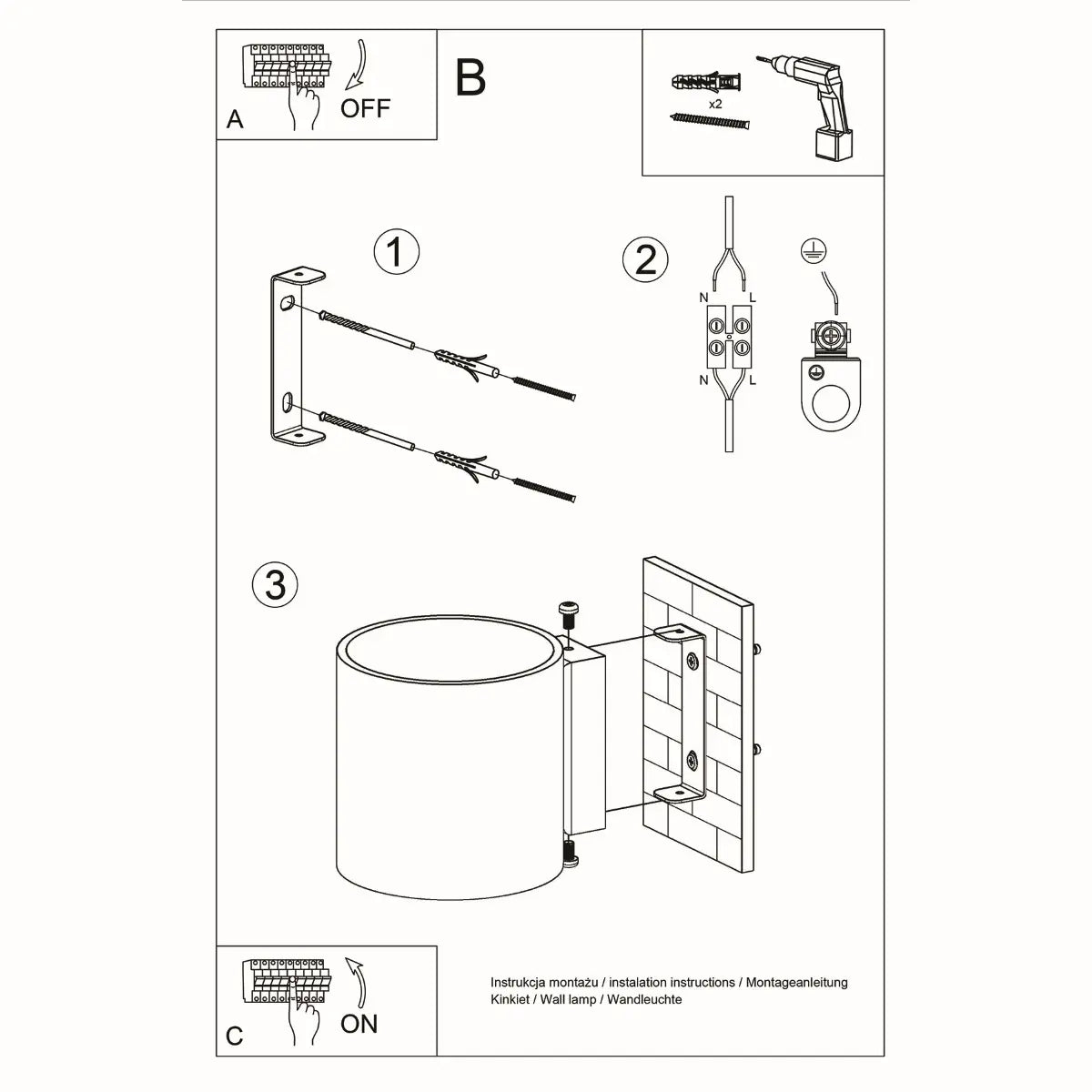 A OFF

B

x2

1

2

N L

N L

3

C ON

Instrukcja montażu / instalation instructions / Montageanleitung
Kinkiet / Wall lamp / Wandleuchte