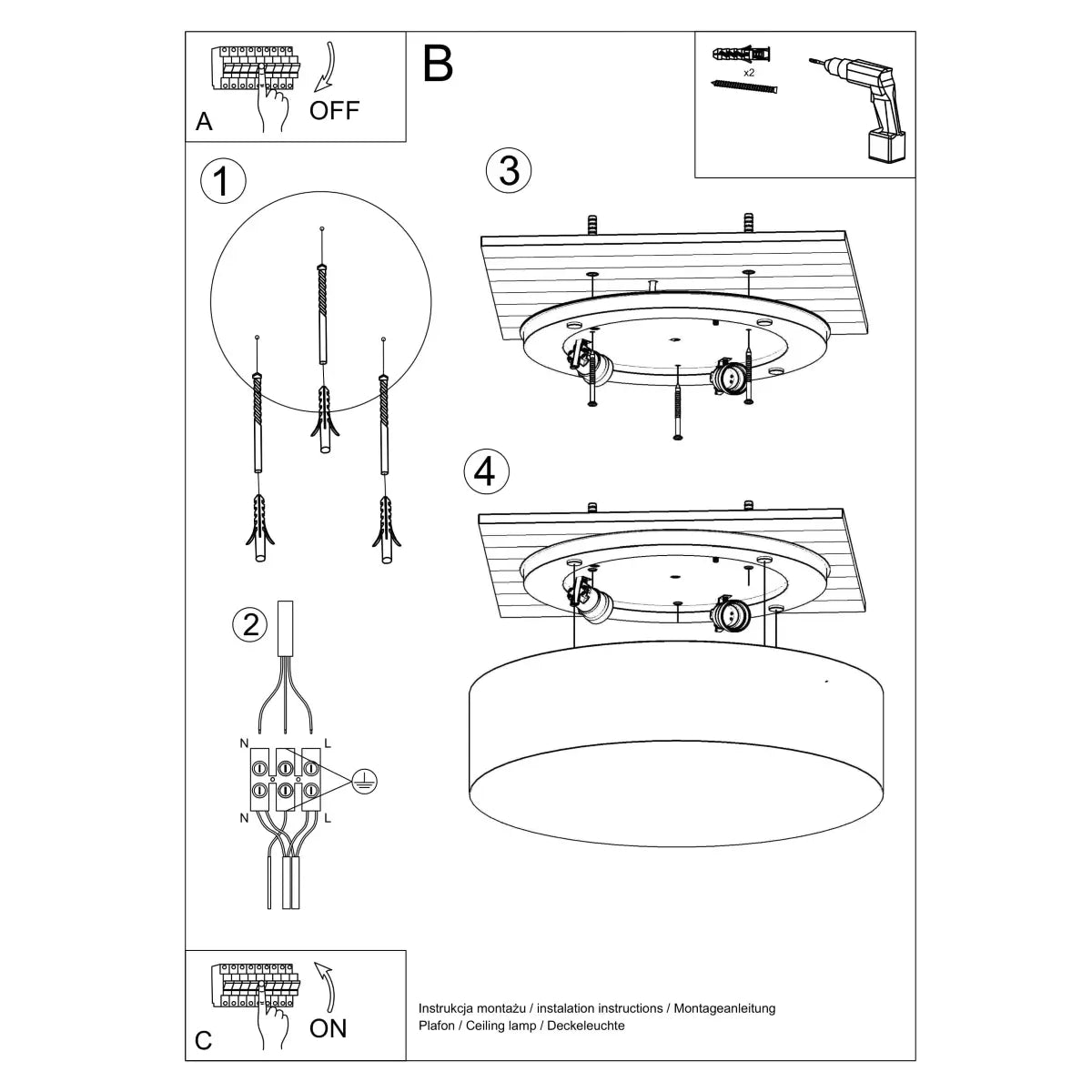 A

OFF

B

x2

1

3

4

2

N

L

N

L

C

ON

Instrukcja montażu / instalation instructions / Montageanleitung
Plafon / Ceiling lamp / Deckeleuchte