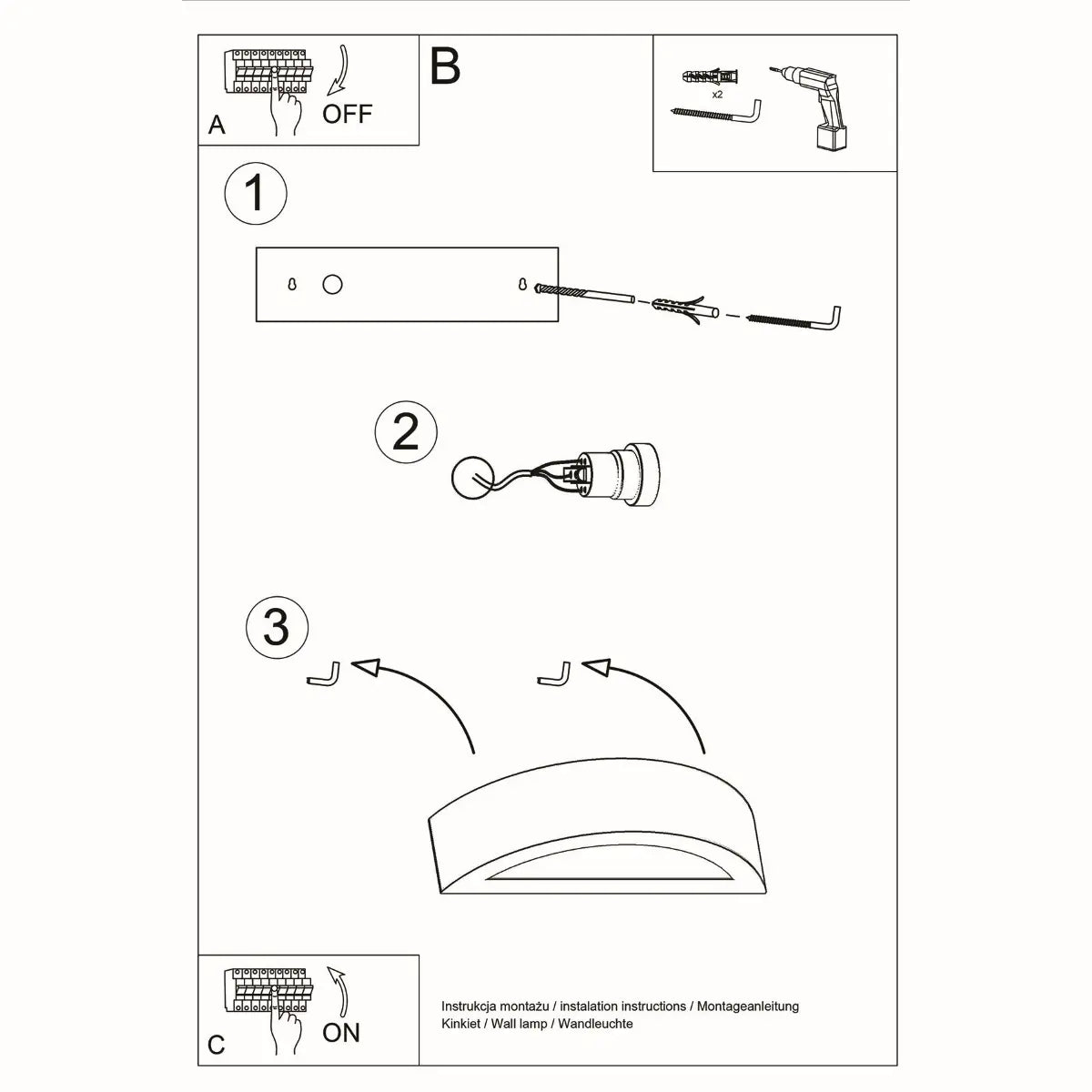 A
OFF

B

x2

1

2

3

C
ON

Instrukcja montażu / instalation instructions / Montageanleitung
Kinkiet / Wall lamp / Wandleuchte