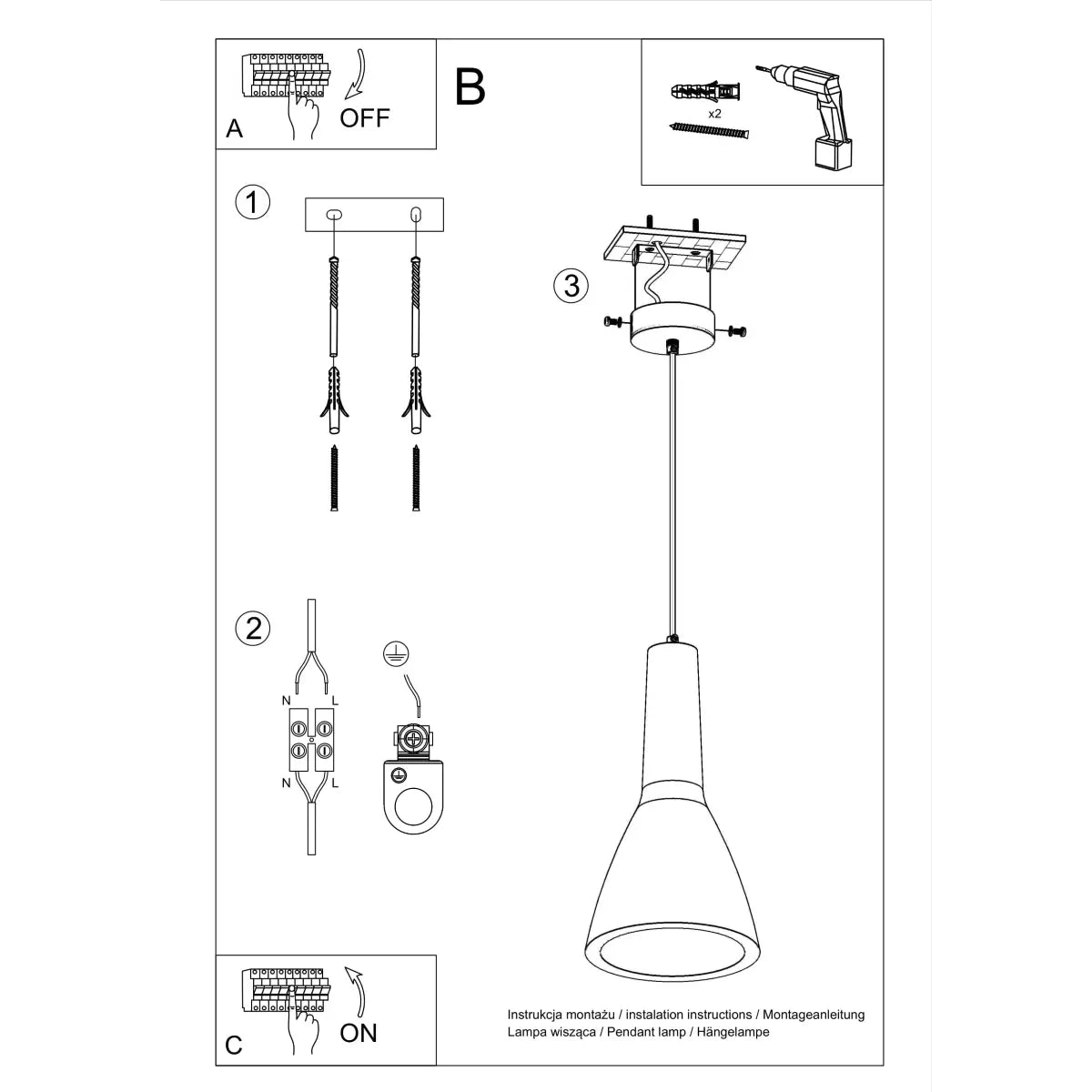 A

OFF

B

x2

1

3

2

N

L

N

L

C

ON

Instrukcja montażu / instalation instructions / Montageanleitung
Lampa wisząca / Pendant lamp / Hängelampe