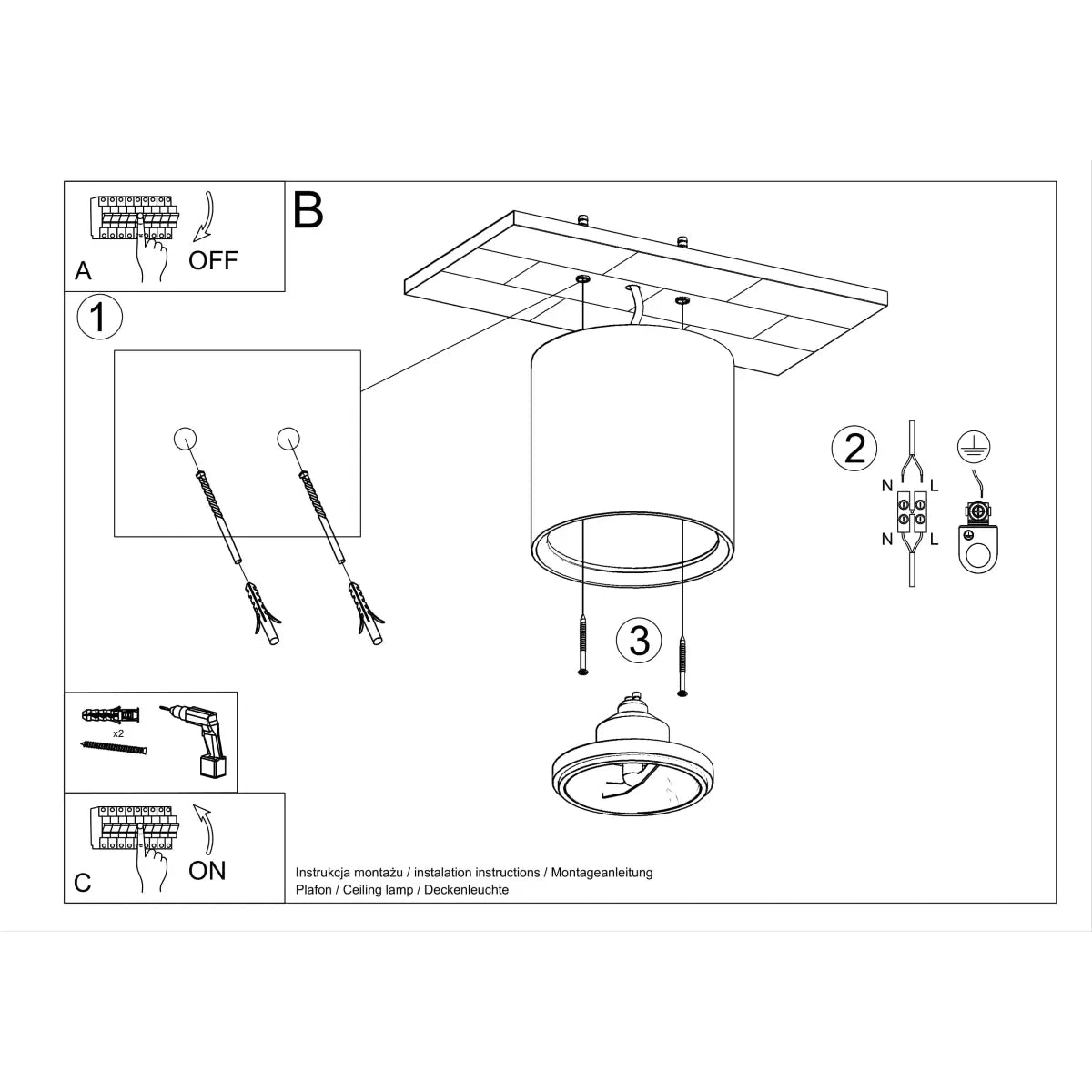 A
OFF

B

1

2

N
L
N
L

3

x2

C
ON

Instrukcja montażu / instalation instructions / Montageanleitung
Plafon / Ceiling lamp / Deckenleuchte