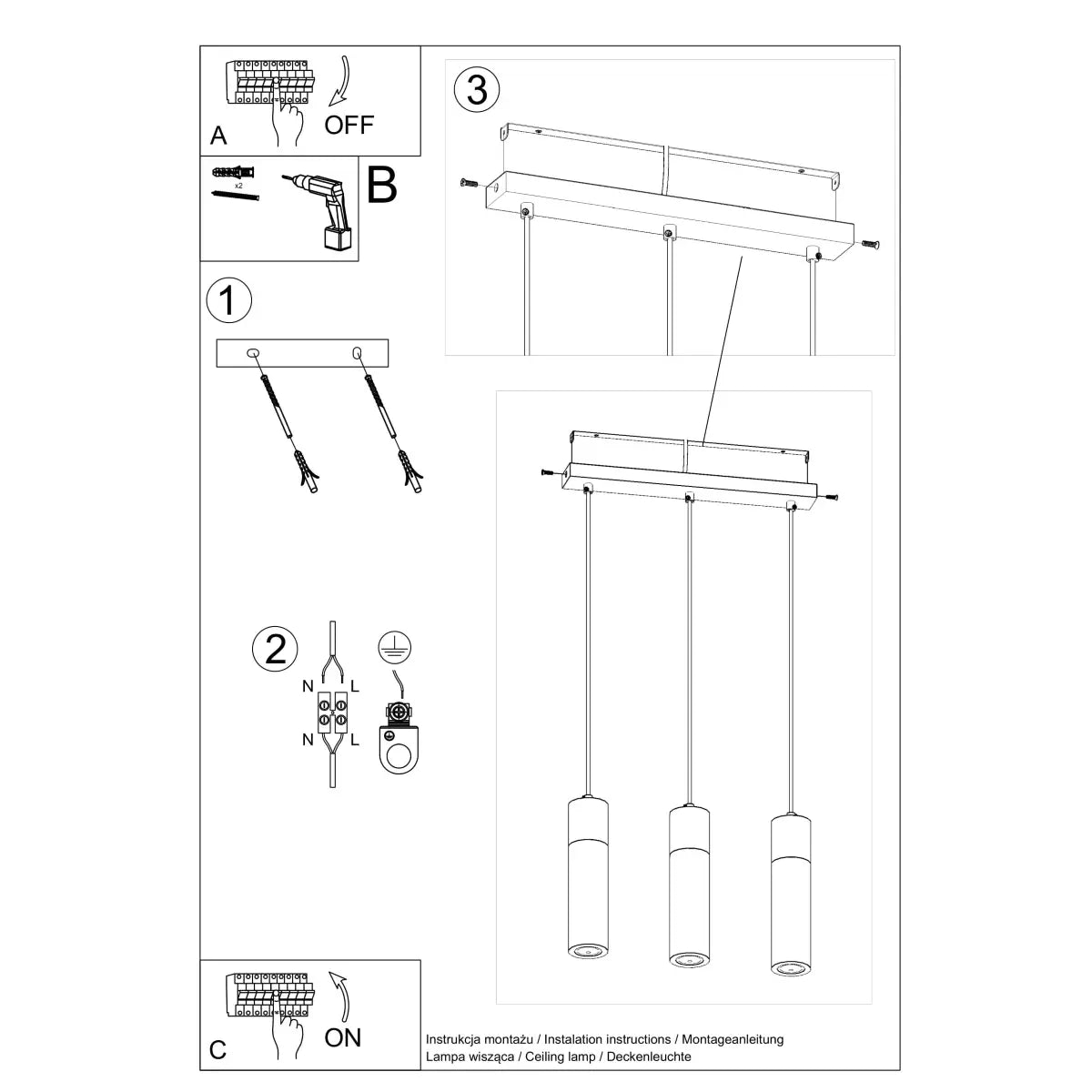 A

OFF

x2

B

1

2

N L

N L

3

C

ON

Instrukcja montażu / Instalation instructions / Montageanleitung
Lampa wisząca / Ceiling lamp / Deckenleuchte