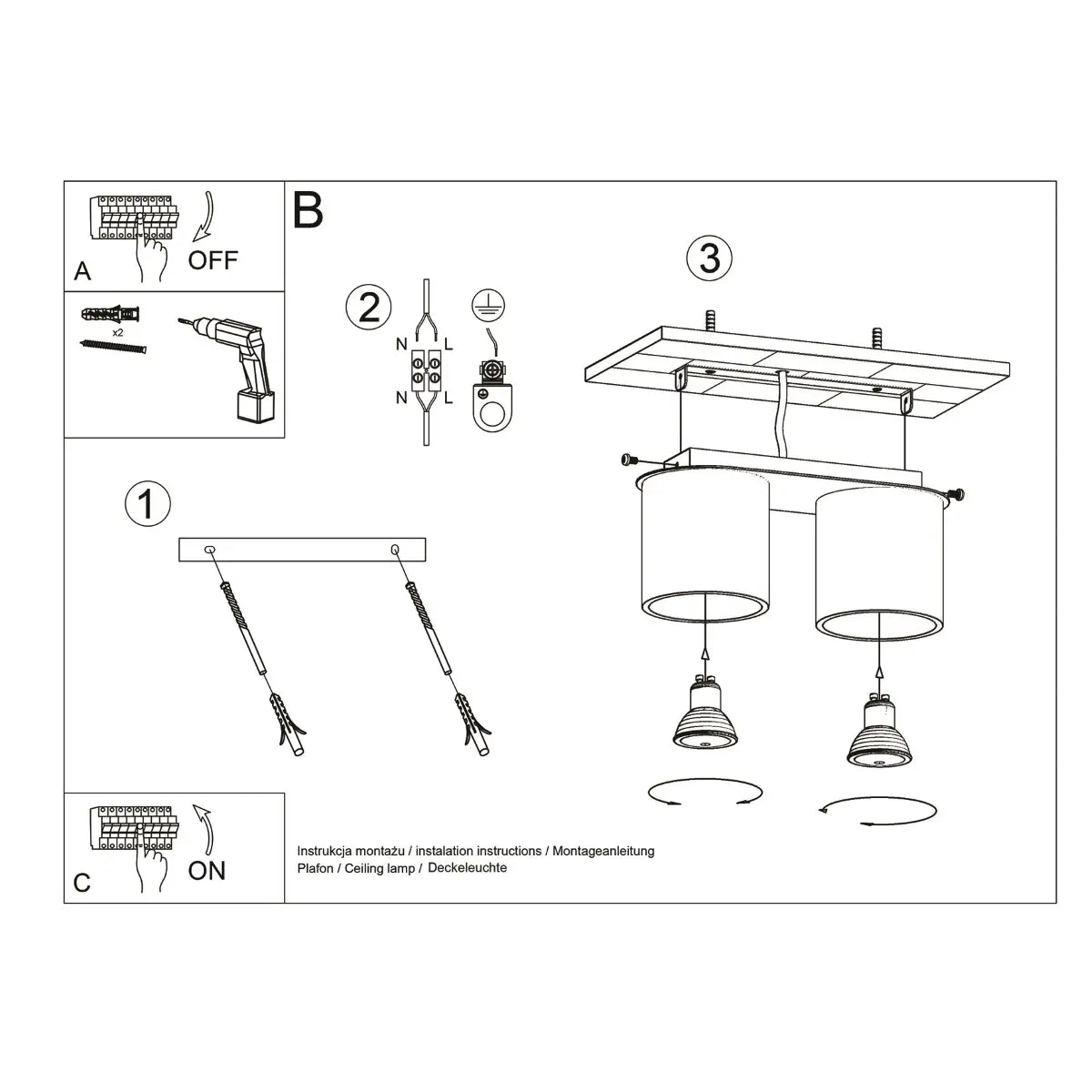 A
OFF

x2

B

2

N
L
N
L

3

1

C
ON

Instrukcja montażu / instalation instructions / Montageanleitung
Plafon / Ceiling lamp / Deckeleuchte