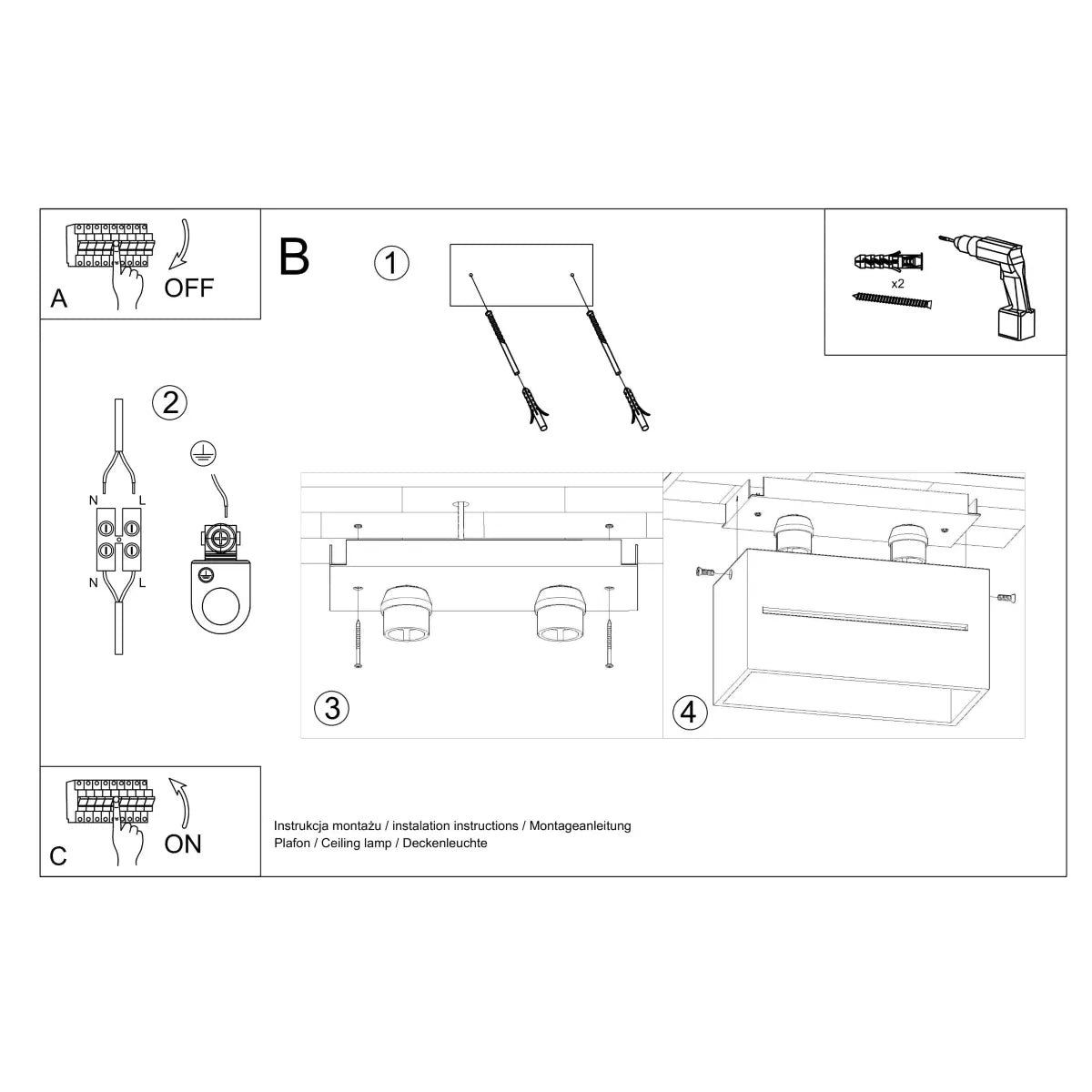 A
OFF

B
1

x2

2
N
L
N
L

3

4

C
ON

Instrukcja montażu / instalation instructions / Montageanleitung
Plafon / Ceiling lamp / Deckenleuchte