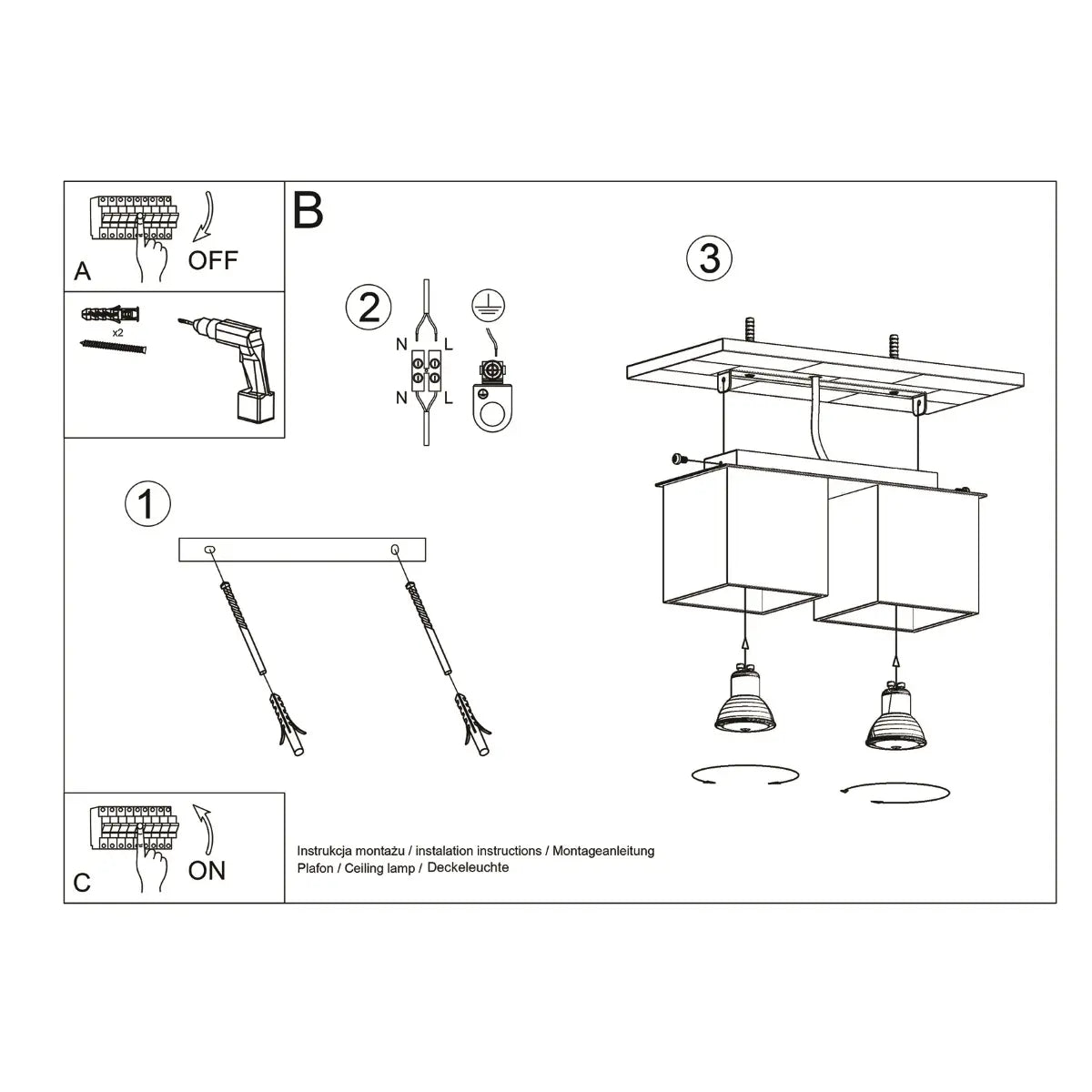 A
OFF

x2

B

2
N
L
N
L

3

1

C
ON

Instrukcja montażu / instalation instructions / Montageanleitung
Plafon / Ceiling lamp / Deckeleuchte