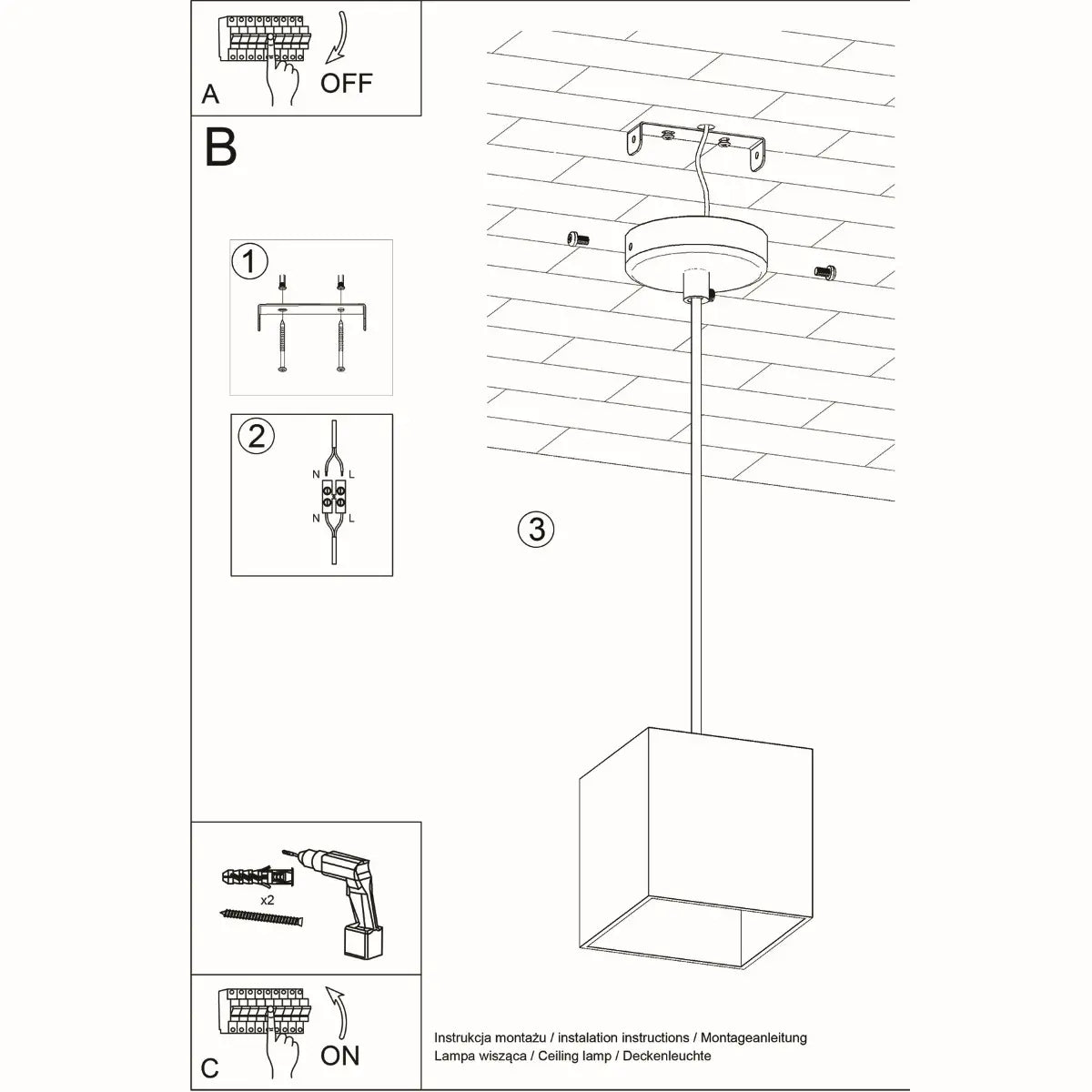 A

OFF

B

1

2

N L

N L

3

x2

C

ON

Instrukcja montażu / instalation instructions / Montageanleitung
Lampa wisząca / Ceiling lamp / Deckenleuchte