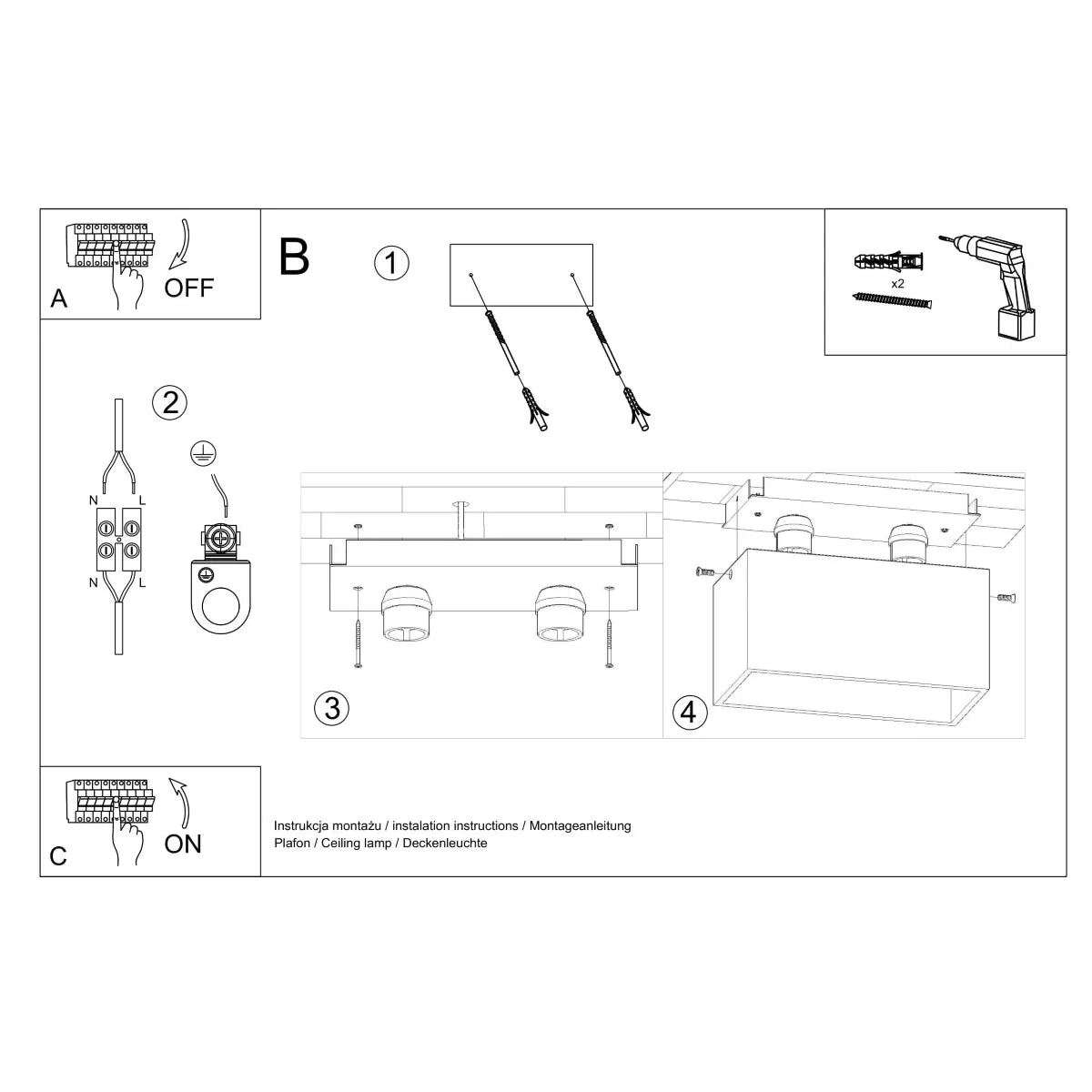 A
OFF

B
1
x2

2
N
L
N
L

3

4

C
ON

Instrukcja montażu / instalation instructions / Montageanleitung
Plafon / Ceiling lamp / Deckenleuchte