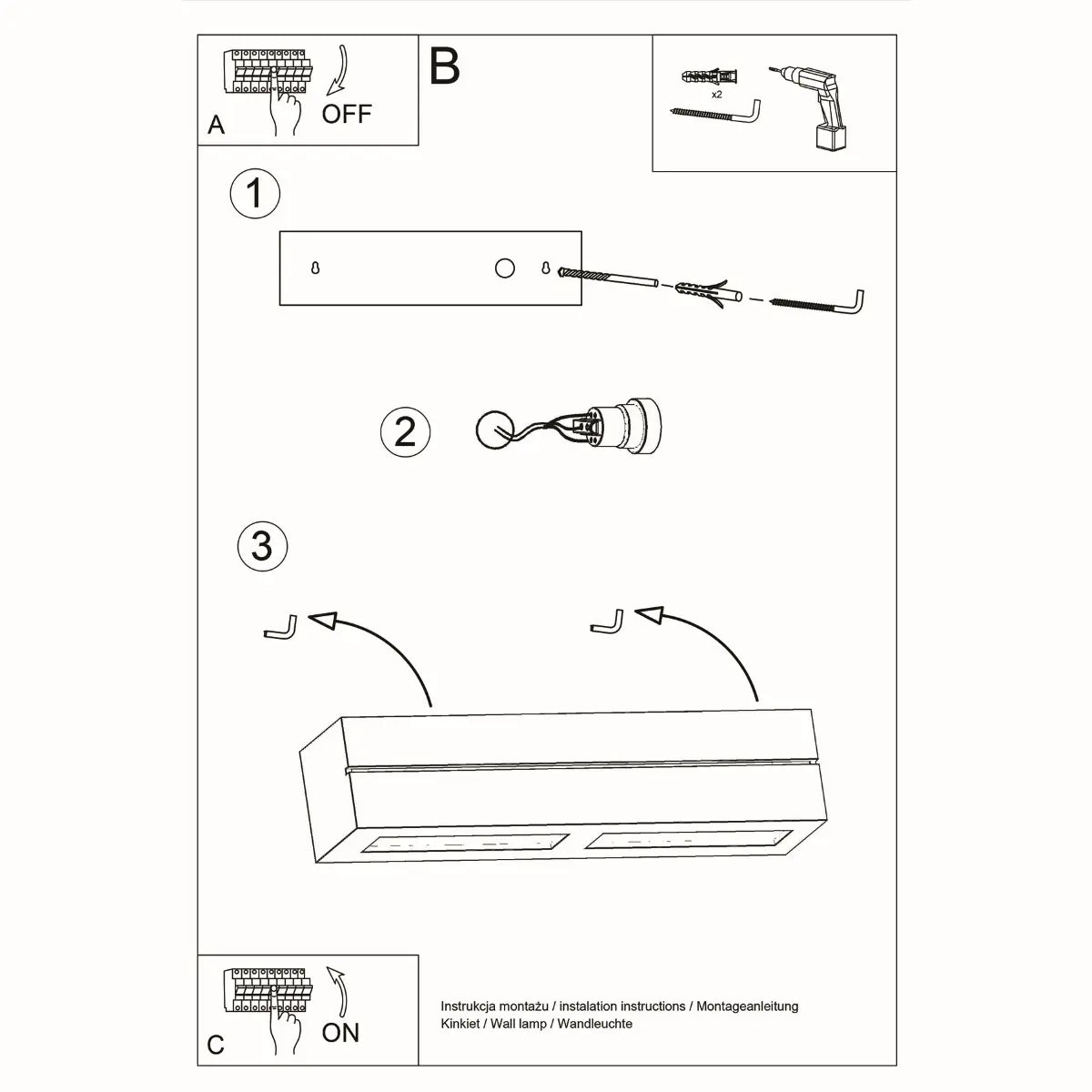 A
OFF
B
x2
1
2
3
C
ON
Instrukcja montażu / instalation instructions / Montageanleitung
Kinkiet / Wall lamp / Wandleuchte