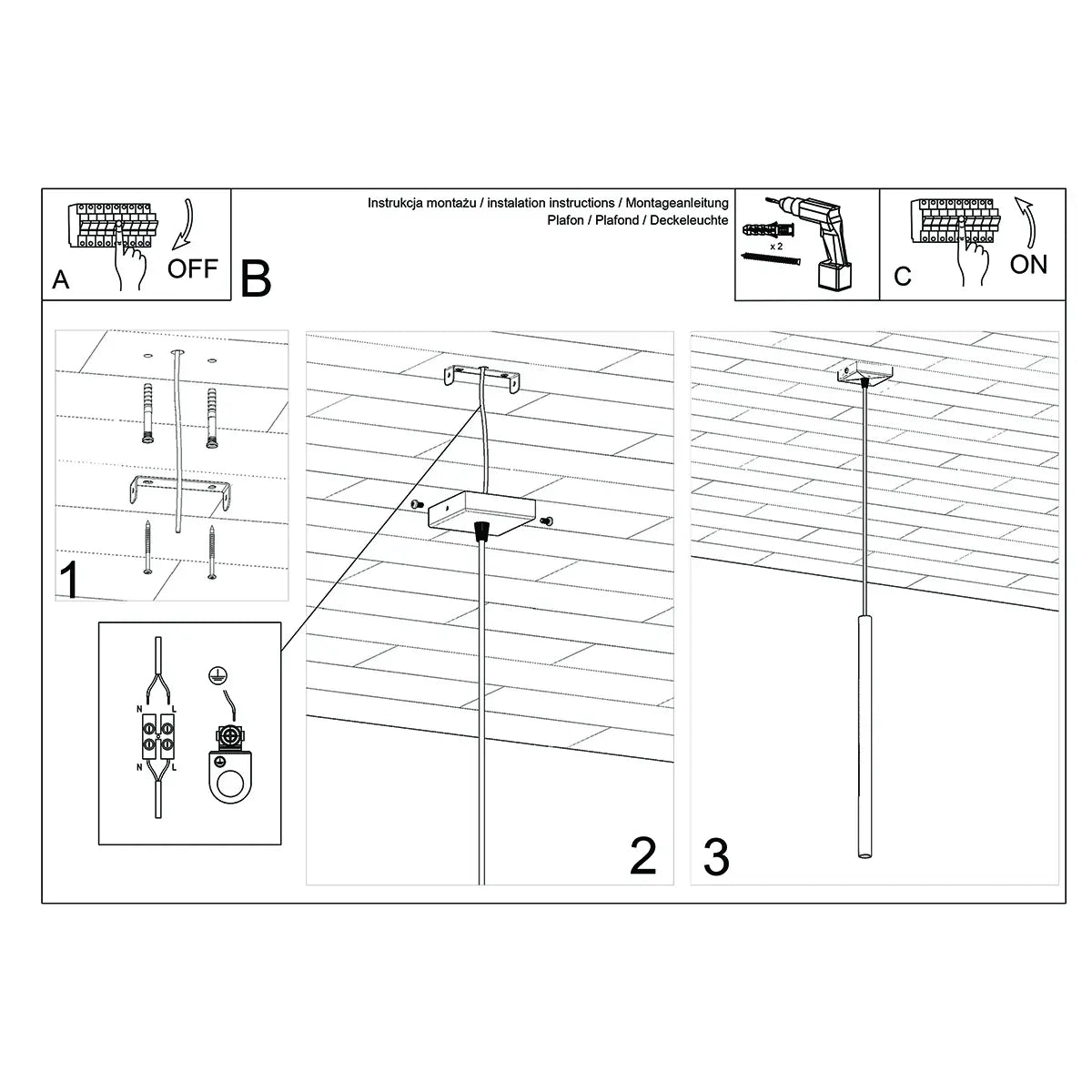 A OFF

B

Instrukcja montażu / instalation instructions / Montageanleitung
Plafon / Plafond / Deckeleuchte

x 2

C ON

1

N L

N L

2

3