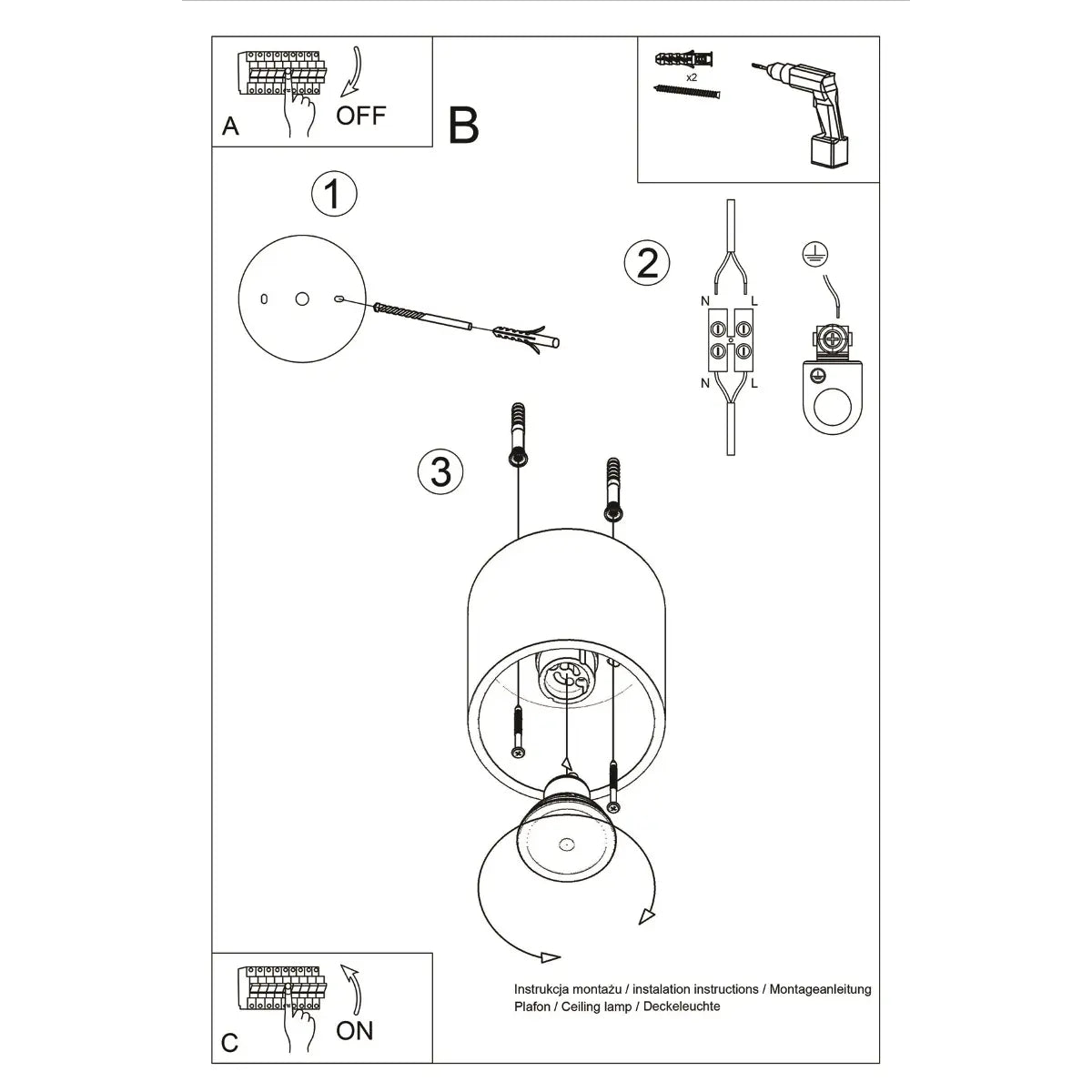 A

OFF

B

x2

1

2

N

L

N

L

3

C

ON

Instrukcja montażu / instalation instructions / Montageanleitung
Plafon / Ceiling lamp / Deckeleuchte