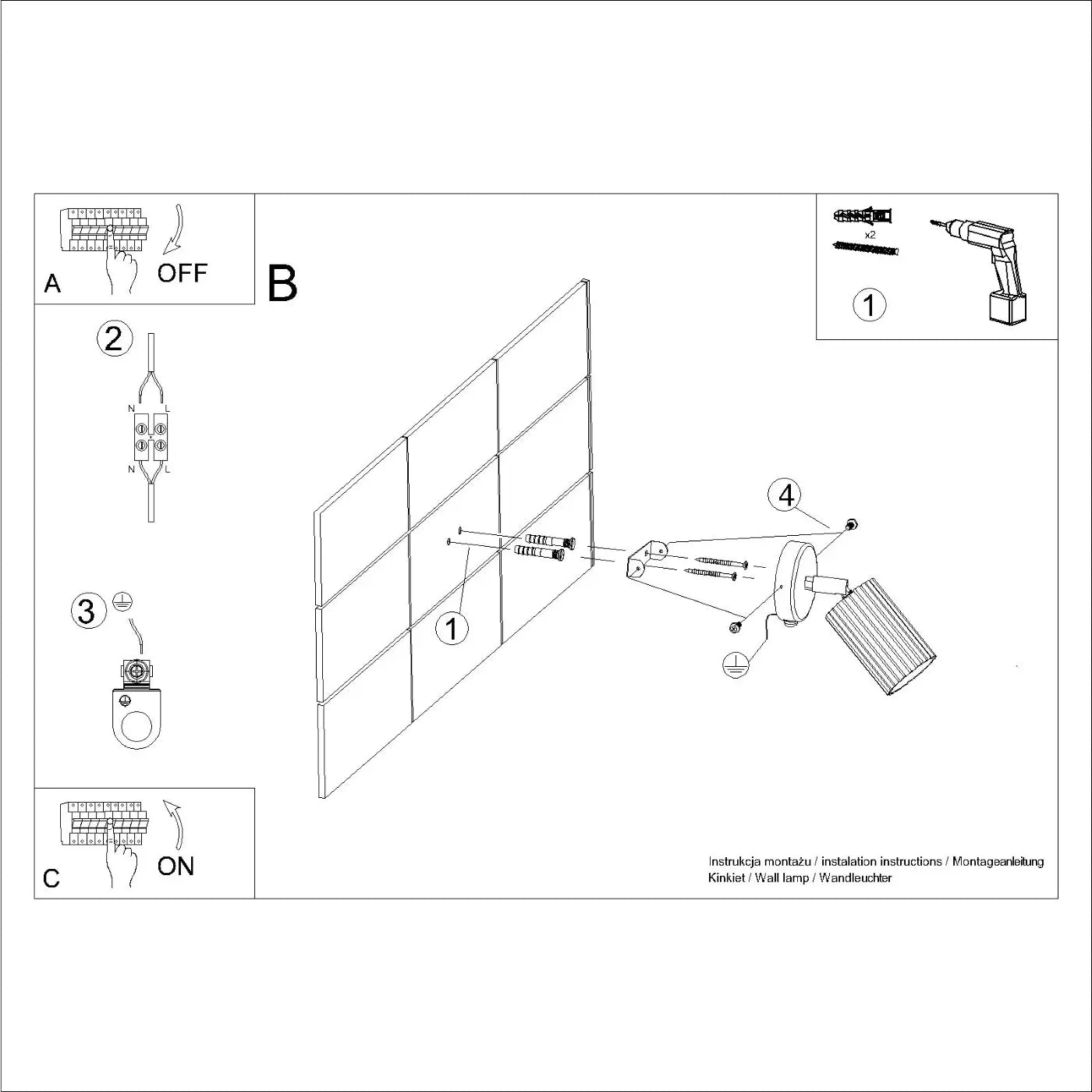 A

OFF

B

x2

1

2

N L

N L

3

1

4

C

ON

Instrukcja montażu / instalation instructions / Montageanleitung
Kinkiet / Wall lamp / Wandleuchter