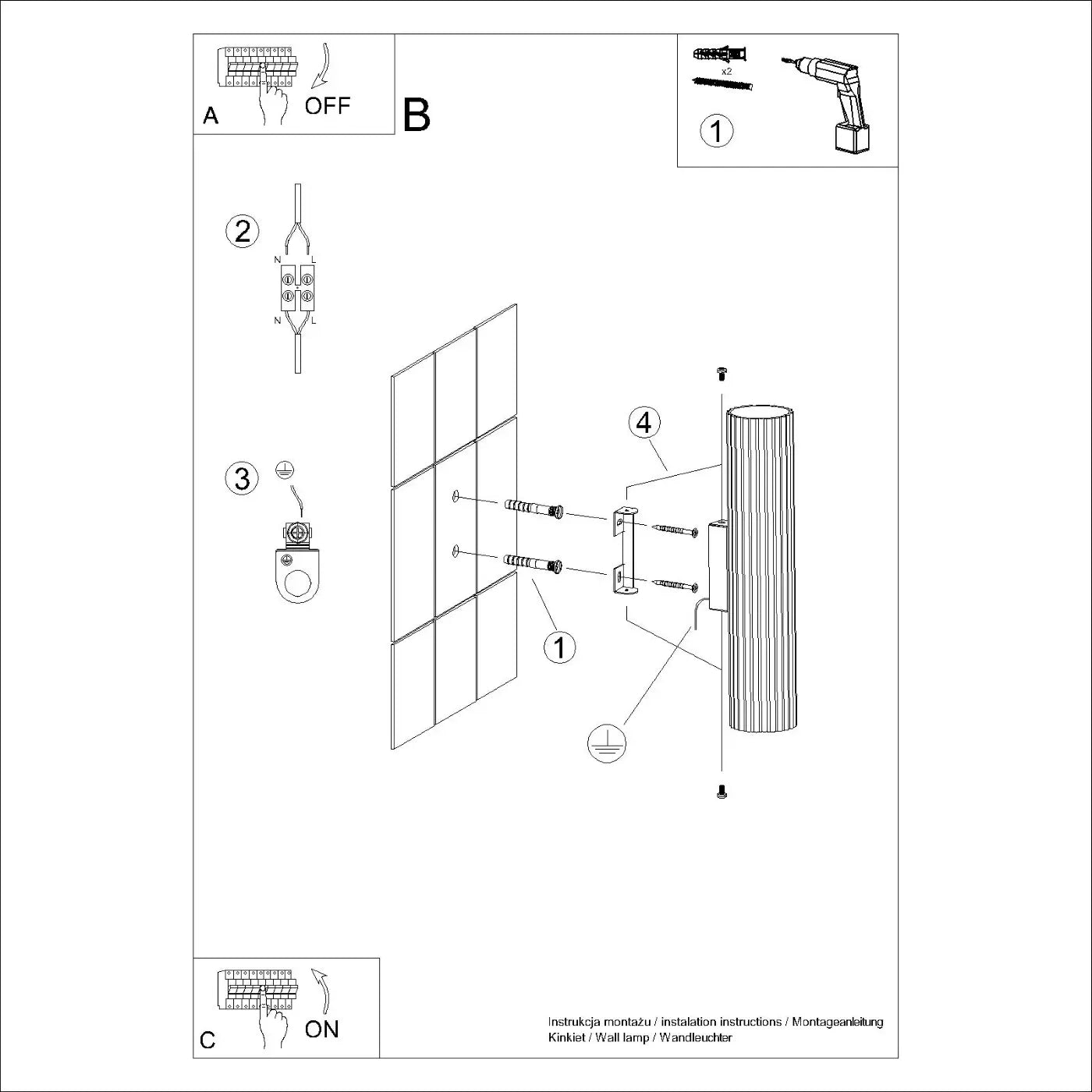 A
OFF

B

x2
1

2
N
L
N
L

3

4

1

C
ON

Instrukcja montażu / instalation instructions / Montageanleitung
Kinkiet / Wall lamp / Wandleuchter