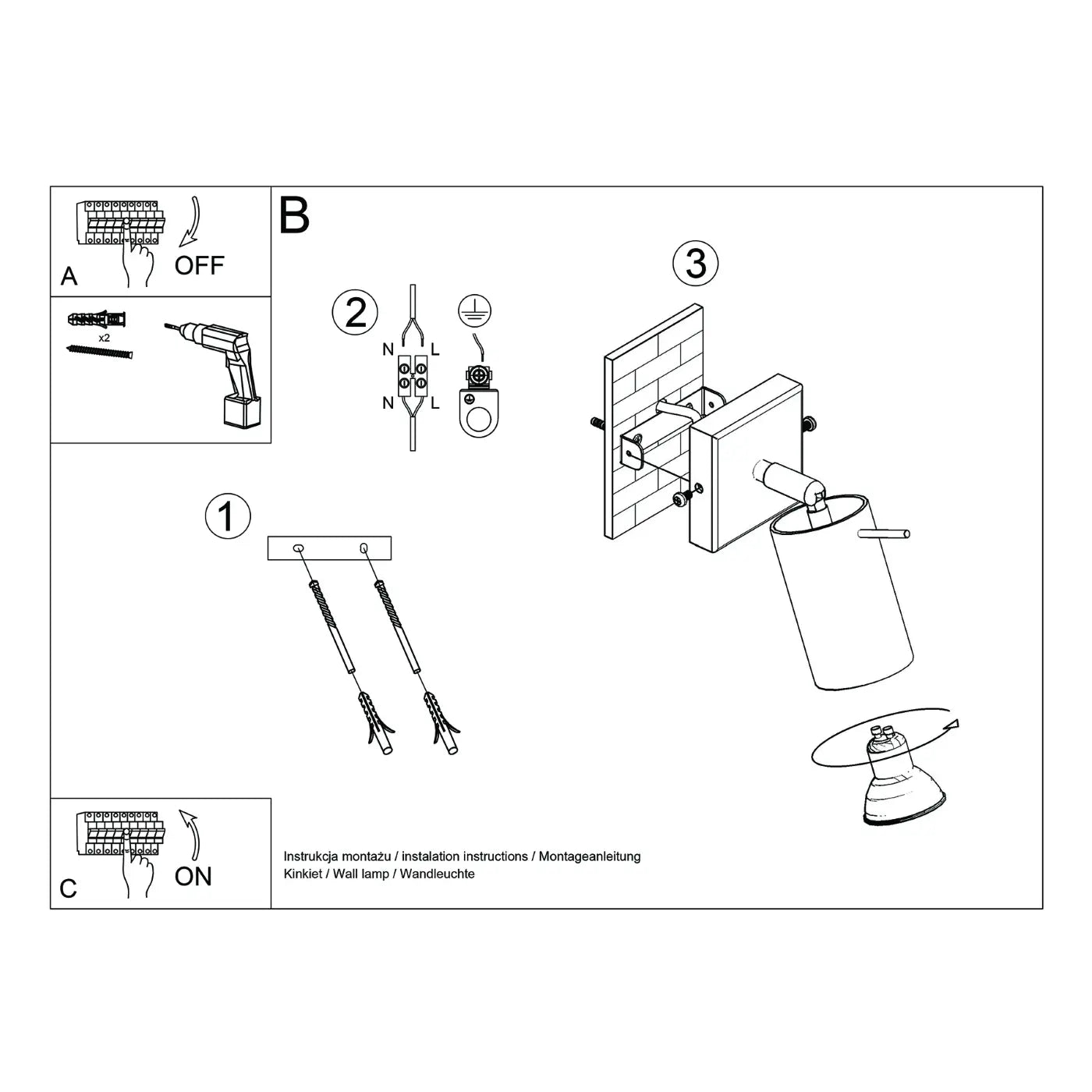 A
OFF

x2

B

2
N L
N L

3

1

C
ON

Instrukcja montażu / instalation instructions / Montageanleitung
Kinkiet / Wall lamp / Wandleuchte