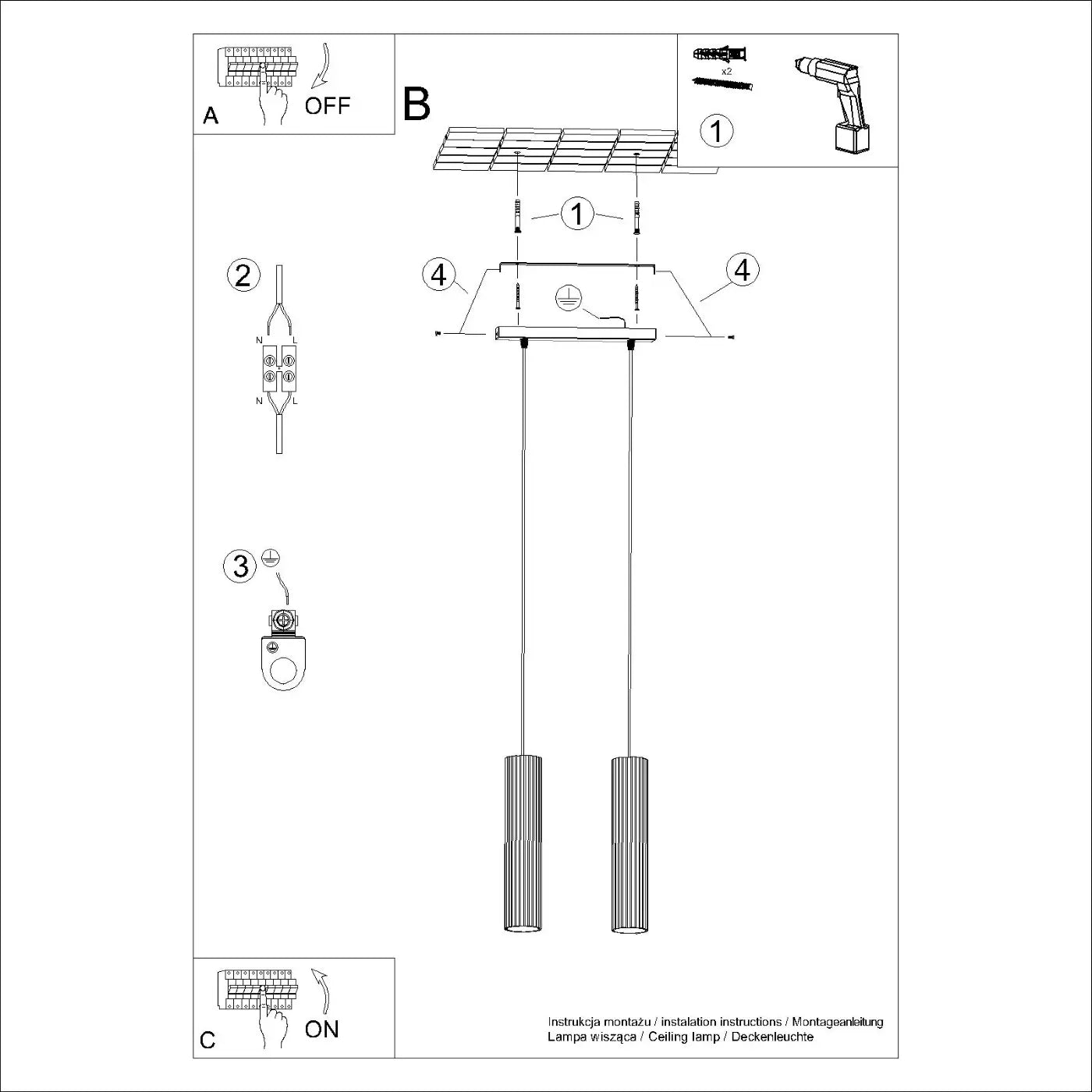 A
OFF

B

x2

1

1

4

4

2
N
L
N
L

3

C
ON

Instrukcja montażu / instalation instructions / Montageanleitung
Lampa wisząca / Ceiling lamp / Deckenleuchte