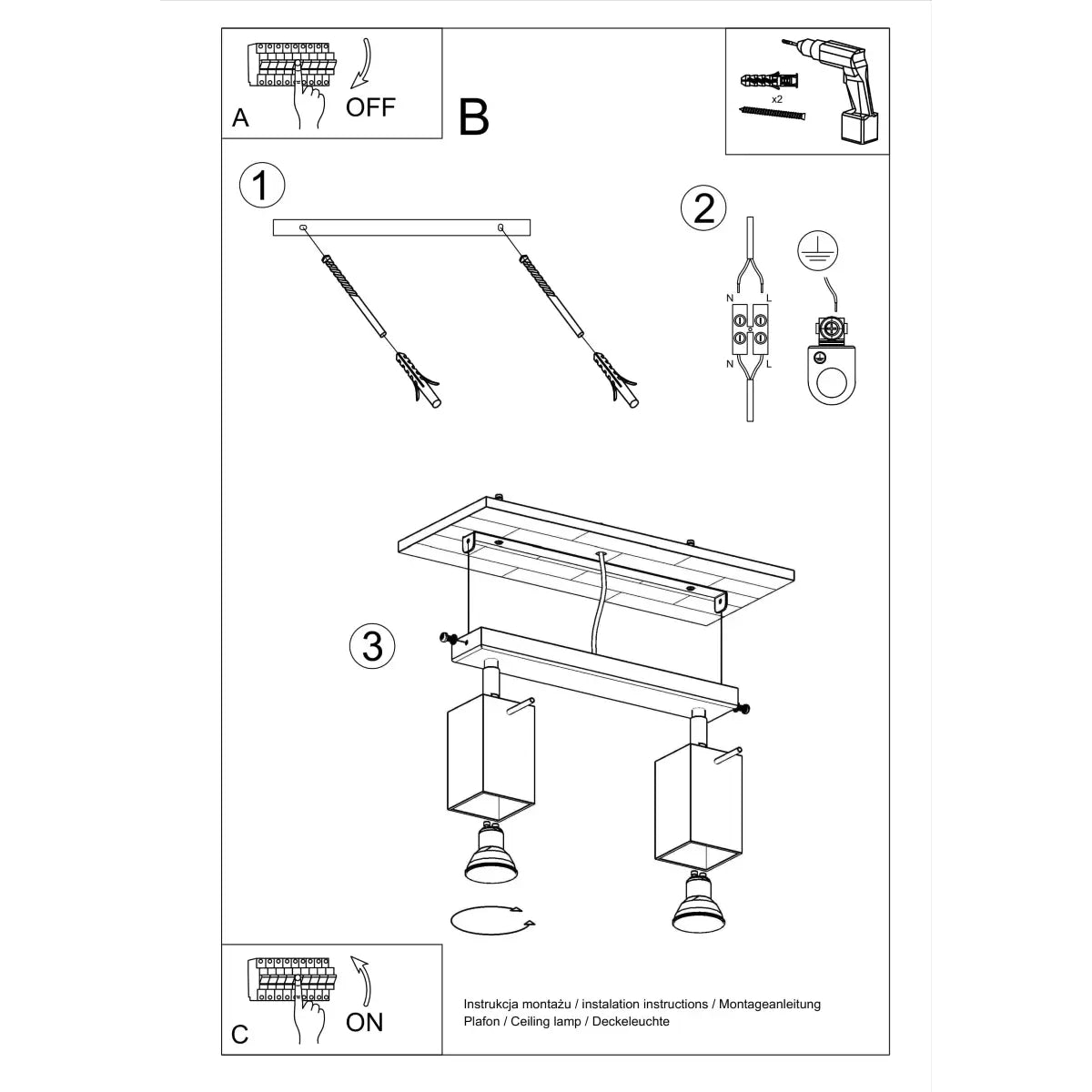 A

OFF

B

x2

1

2

N L

N L

3

C

ON

Instrukcja montażu / instalation instructions / Montageanleitung
Plafon / Ceiling lamp / Deckeleuchte