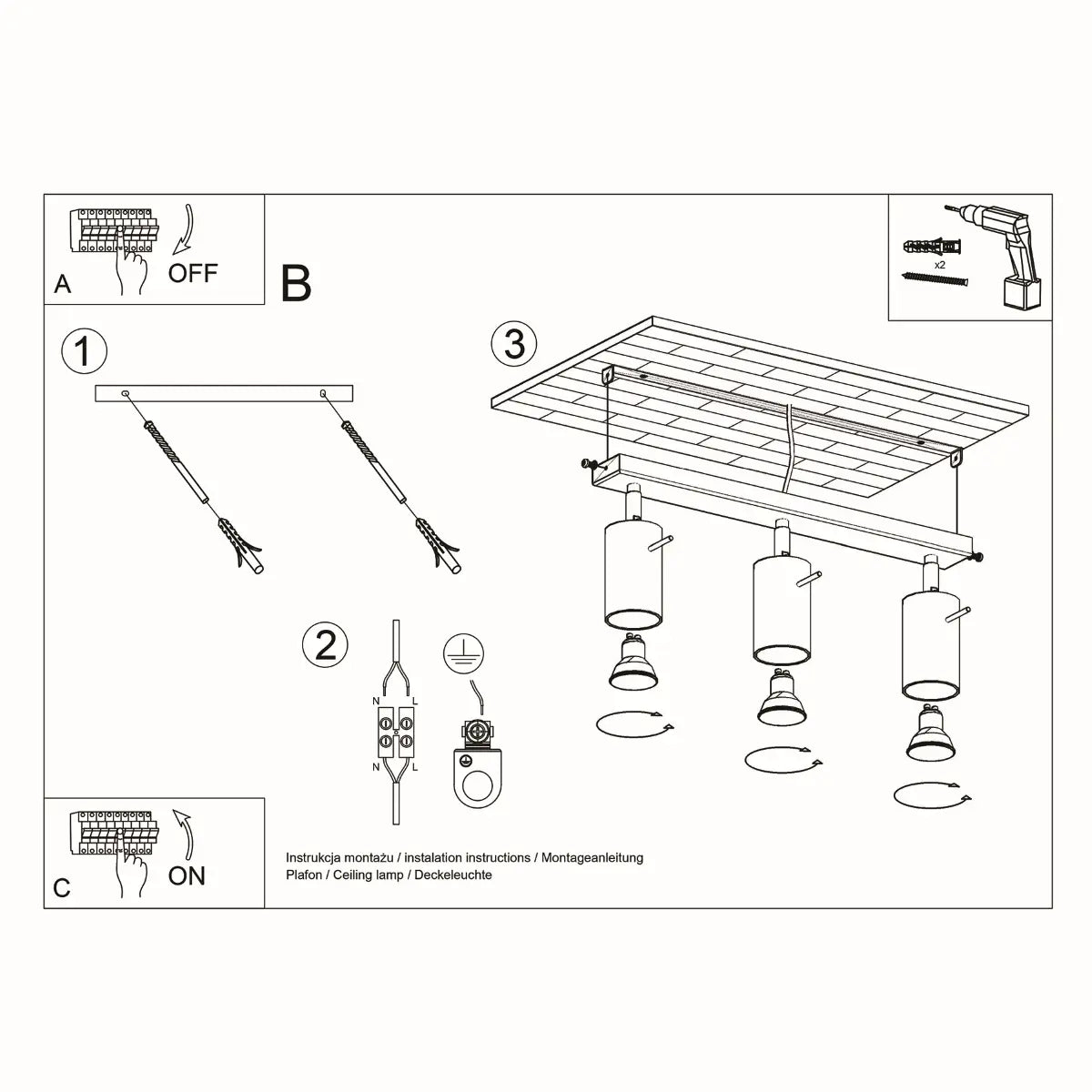 A
OFF

B

x2

1

3

2

N
L
N
L

C
ON

Instrukcja montażu / instalation instructions / Montageanleitung
Plafon / Ceiling lamp / Deckeleuchte