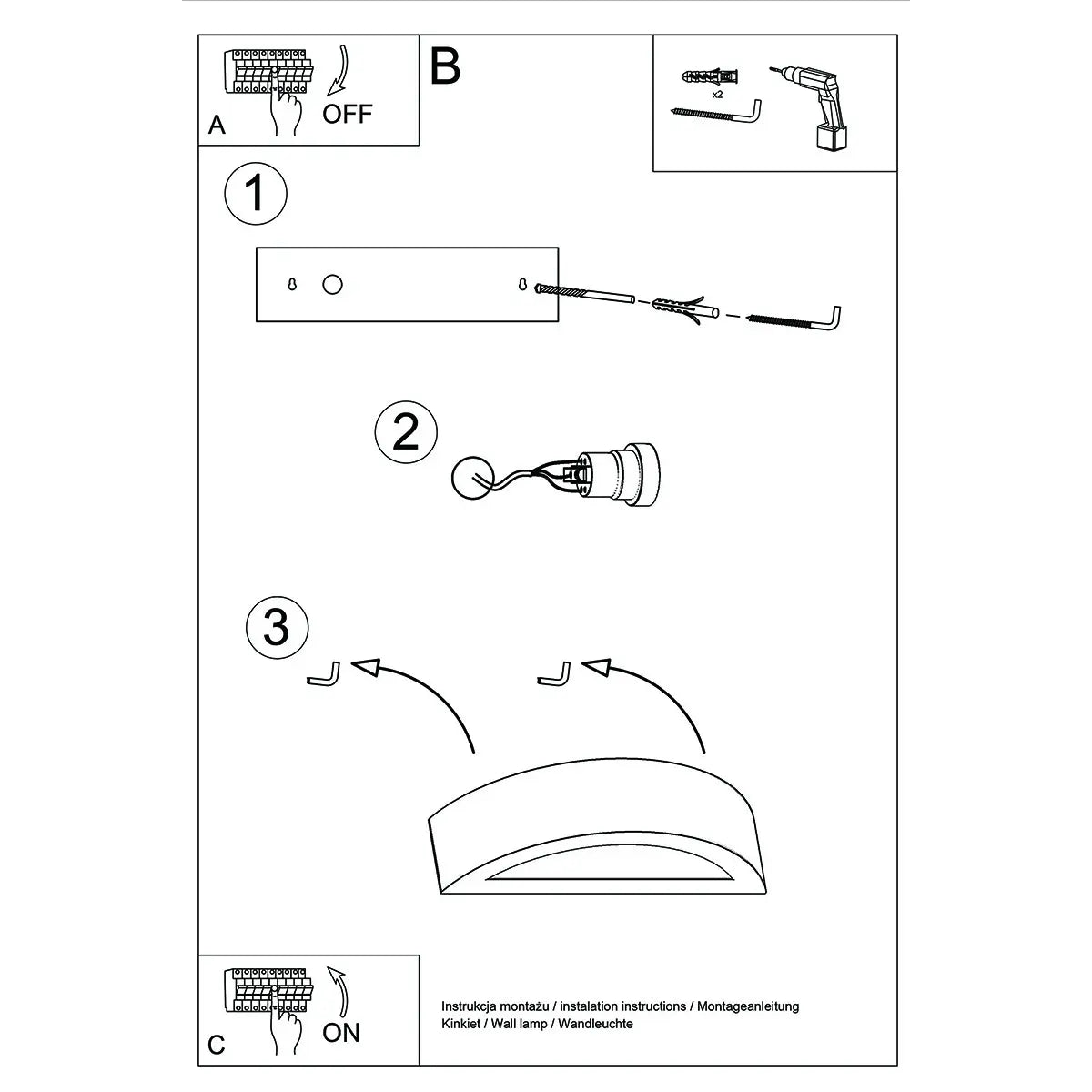 A
OFF

B

x2

1

2

3

C
ON

Instrukcja montażu / instalation instructions / Montageanleitung
Kinkiet / Wall lamp / Wandleuchte