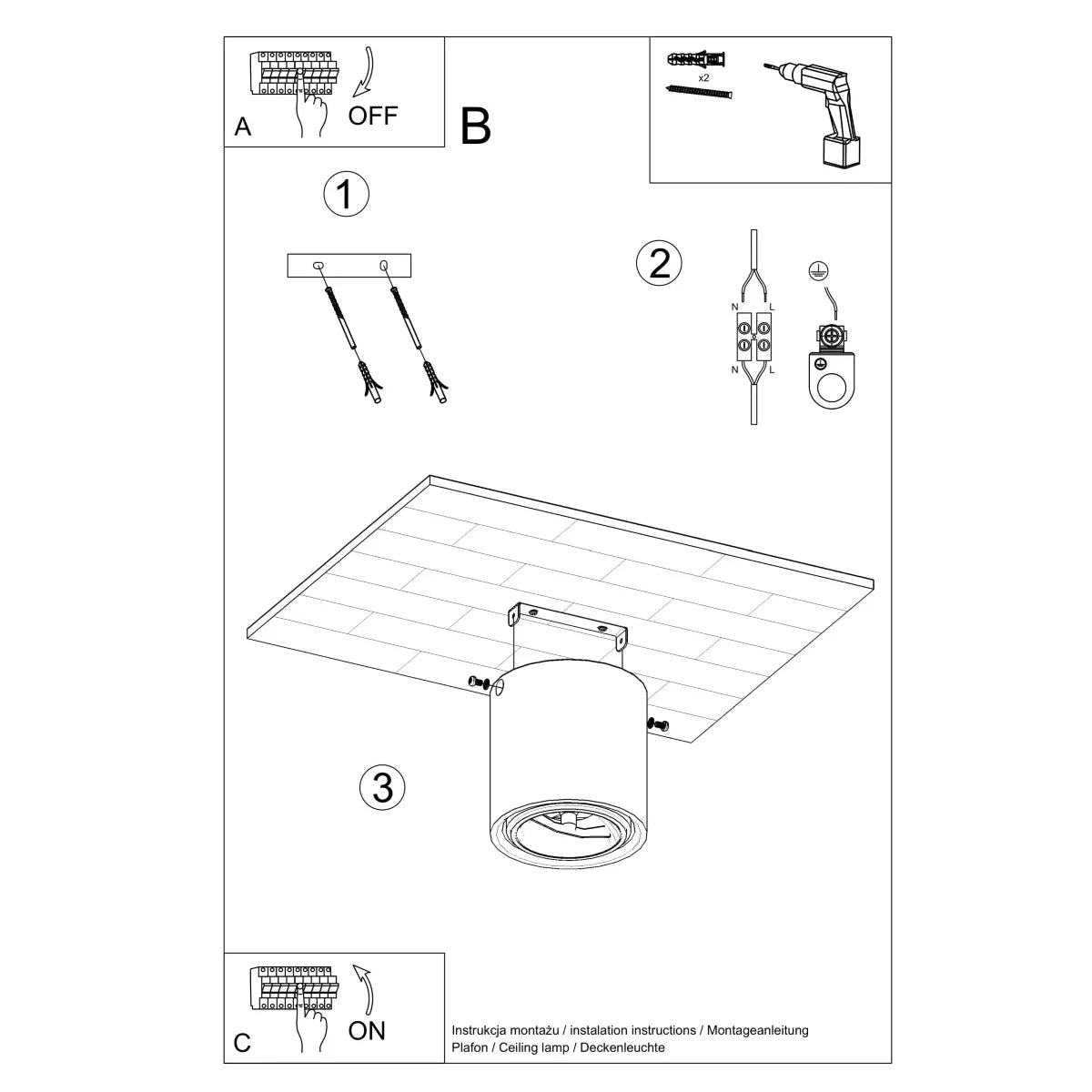 A

OFF

B

x2

1

2

N L

N L

3

C

ON

Instrukcja montażu / instalation instructions / Montageanleitung
Plafon / Ceiling lamp / Deckenleuchte