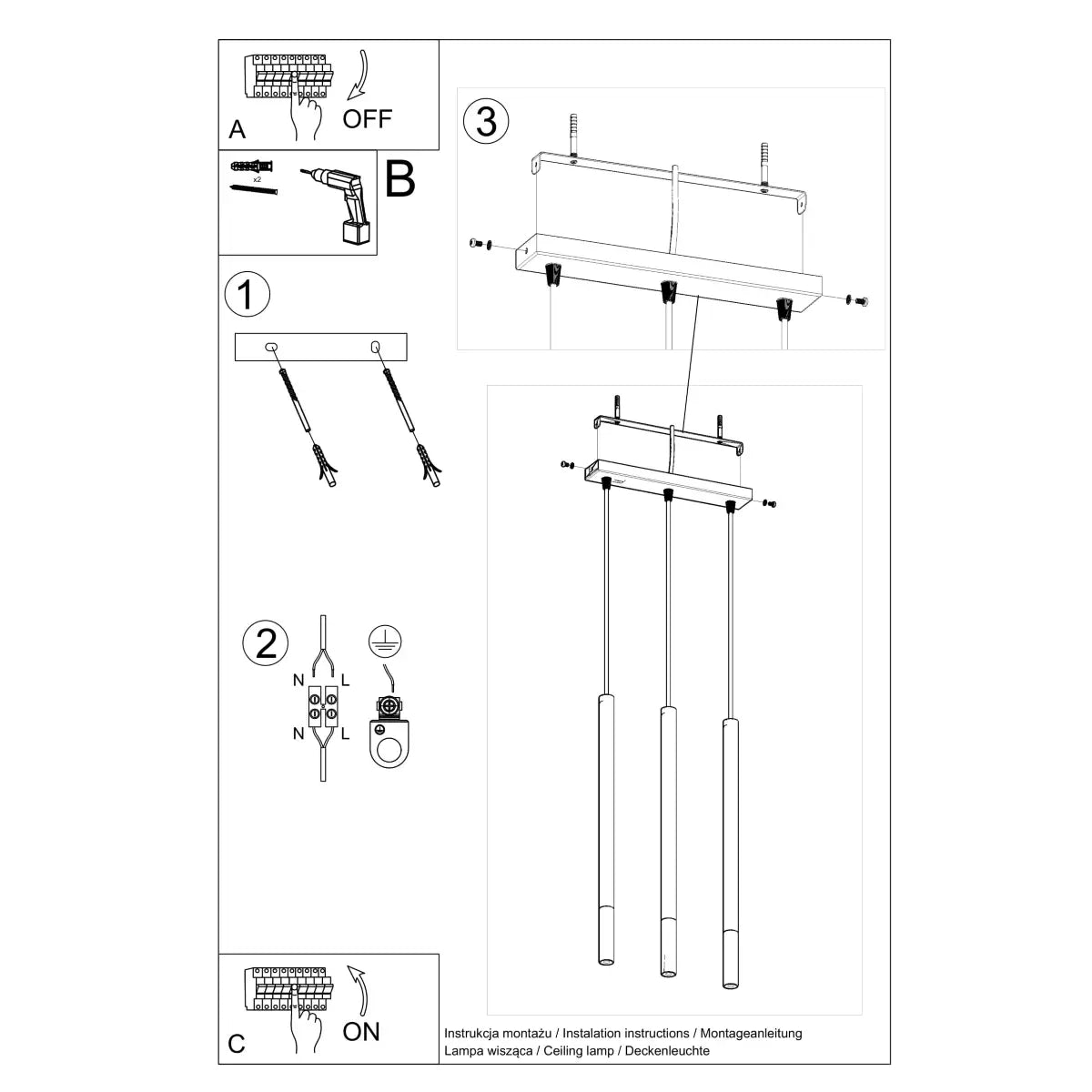 A
OFF

x2
B

1

2
N
L
N
L

3

C
ON

Instrukcja montażu / Instalation instructions / Montageanleitung
Lampa wisząca / Ceiling lamp / Deckenleuchte