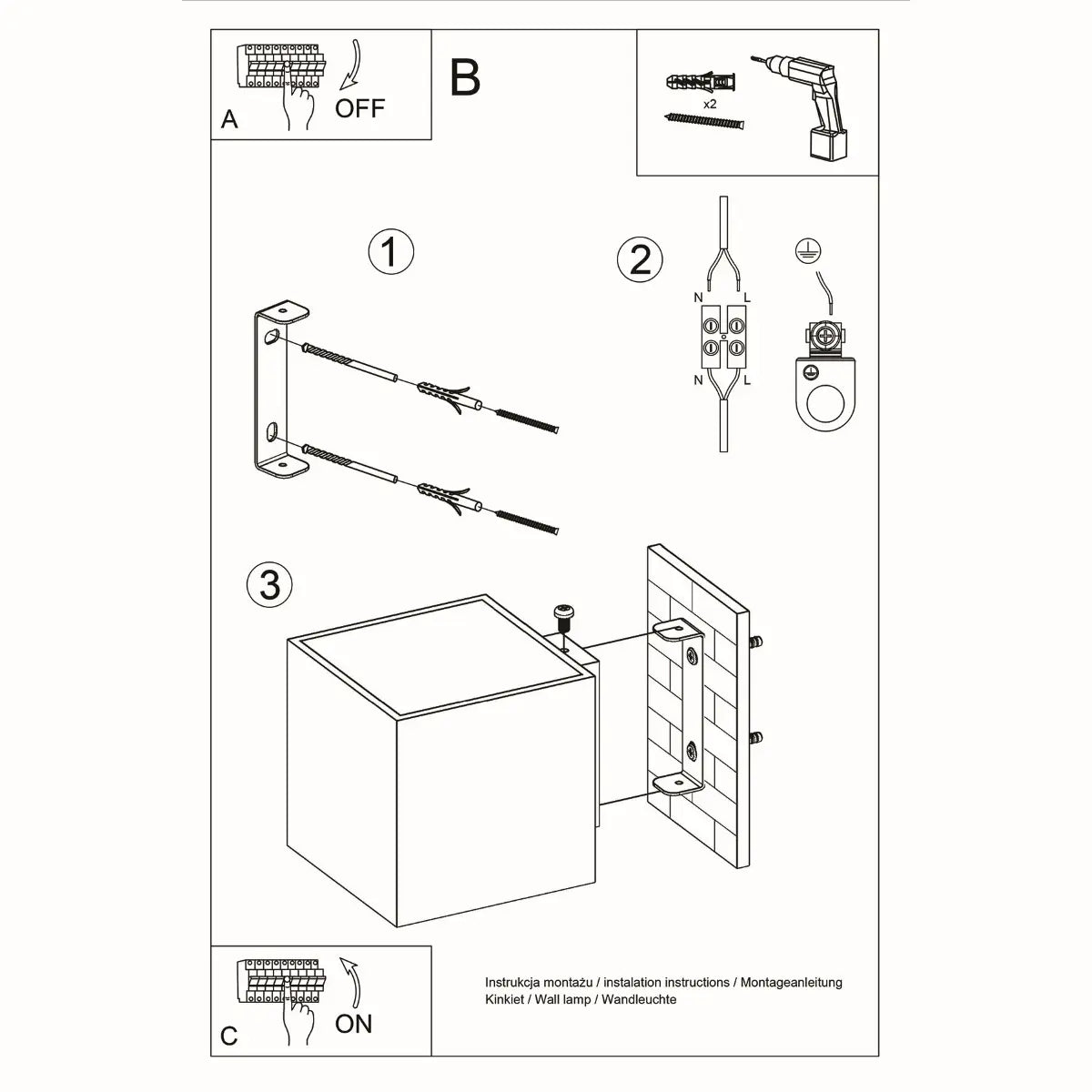 A OFF

B

x2

1

2

N L

N L

3

C ON

Instrukcja montażu / instalation instructions / Montageanleitung
Kinkiet / Wall lamp / Wandleuchte