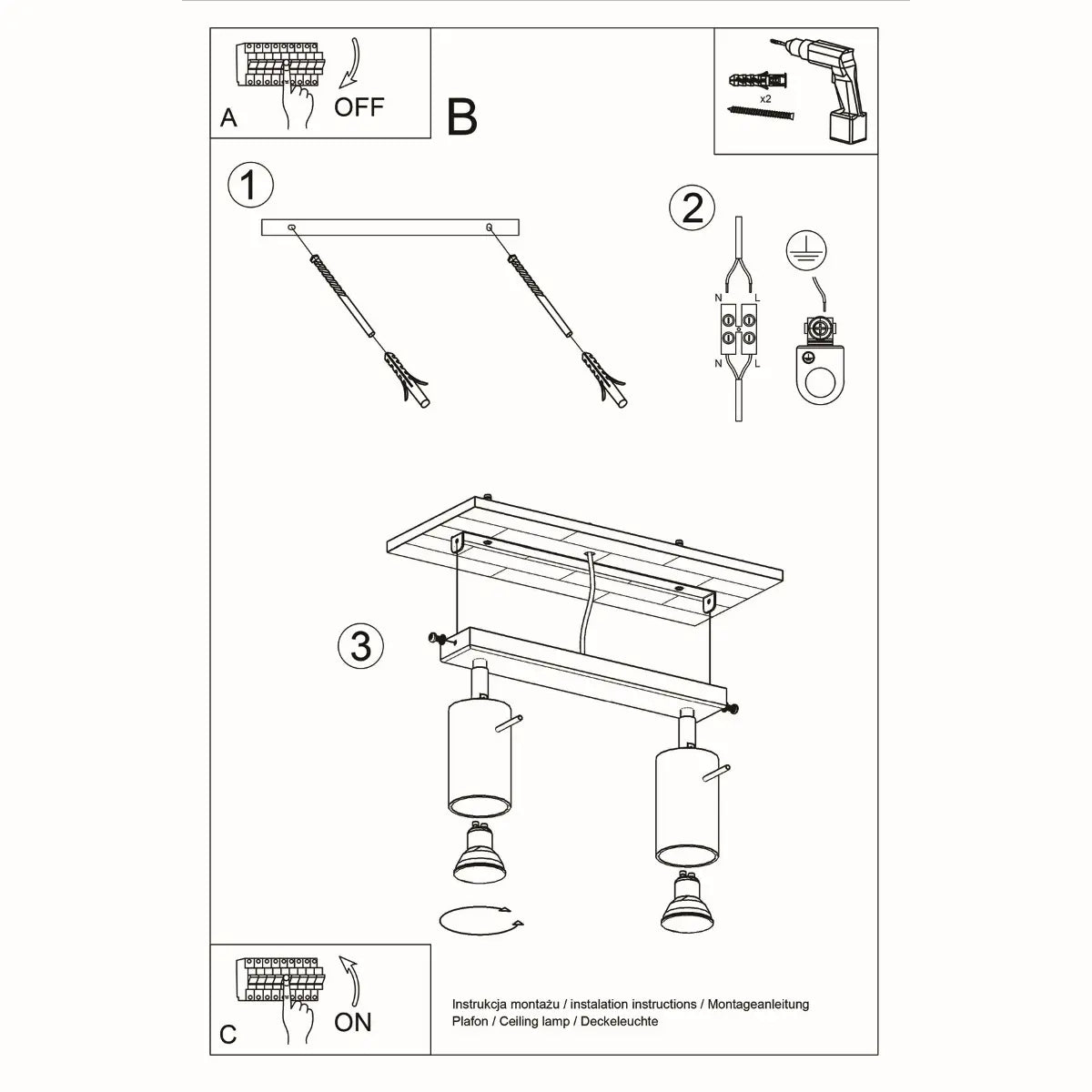 A
OFF
B
x2
1
2
N
L
N
L
3
C
ON
Instrukcja montażu / instalation instructions / Montageanleitung
Plafon / Ceiling lamp / Deckeleuchte