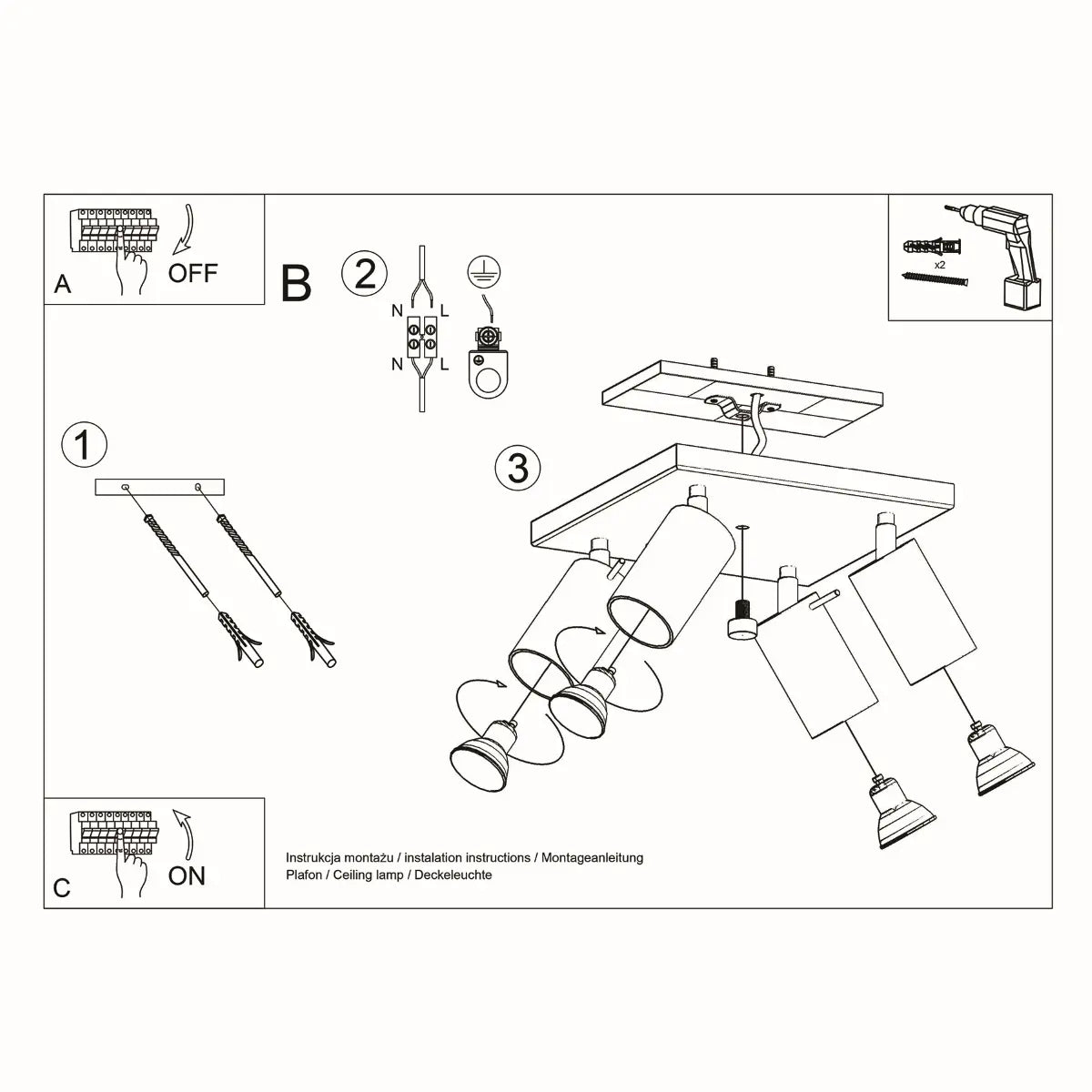 A
OFF

B

2

N L
N L

x2

1

3

C
ON

Instrukcja montażu / instalation instructions / Montageanleitung
Plafon / Ceiling lamp / Deckeleuchte