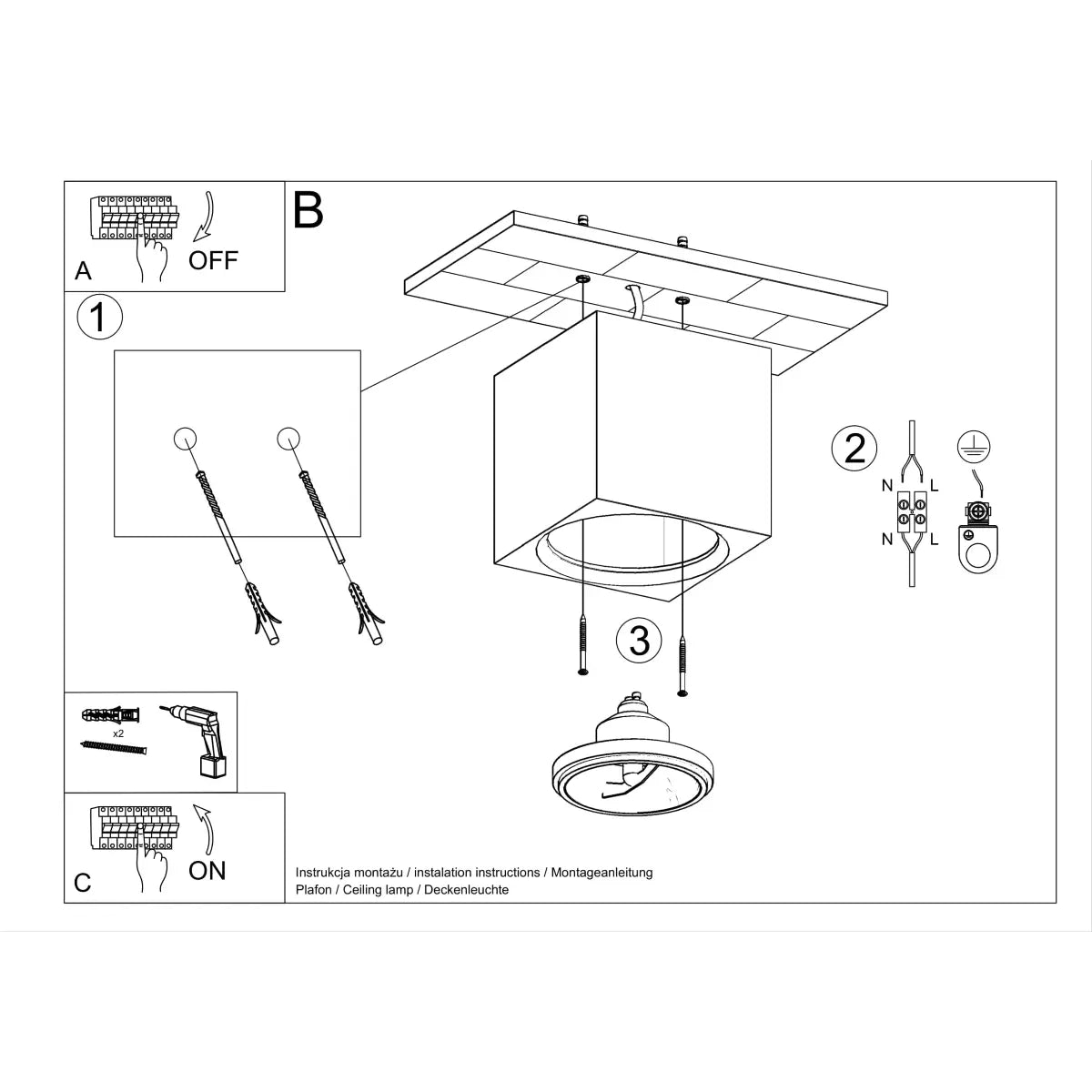 A
OFF

B

1

2

N L
N L

3

x2

C
ON

Instrukcja montażu / instalation instructions / Montageanleitung
Plafon / Ceiling lamp / Deckenleuchte