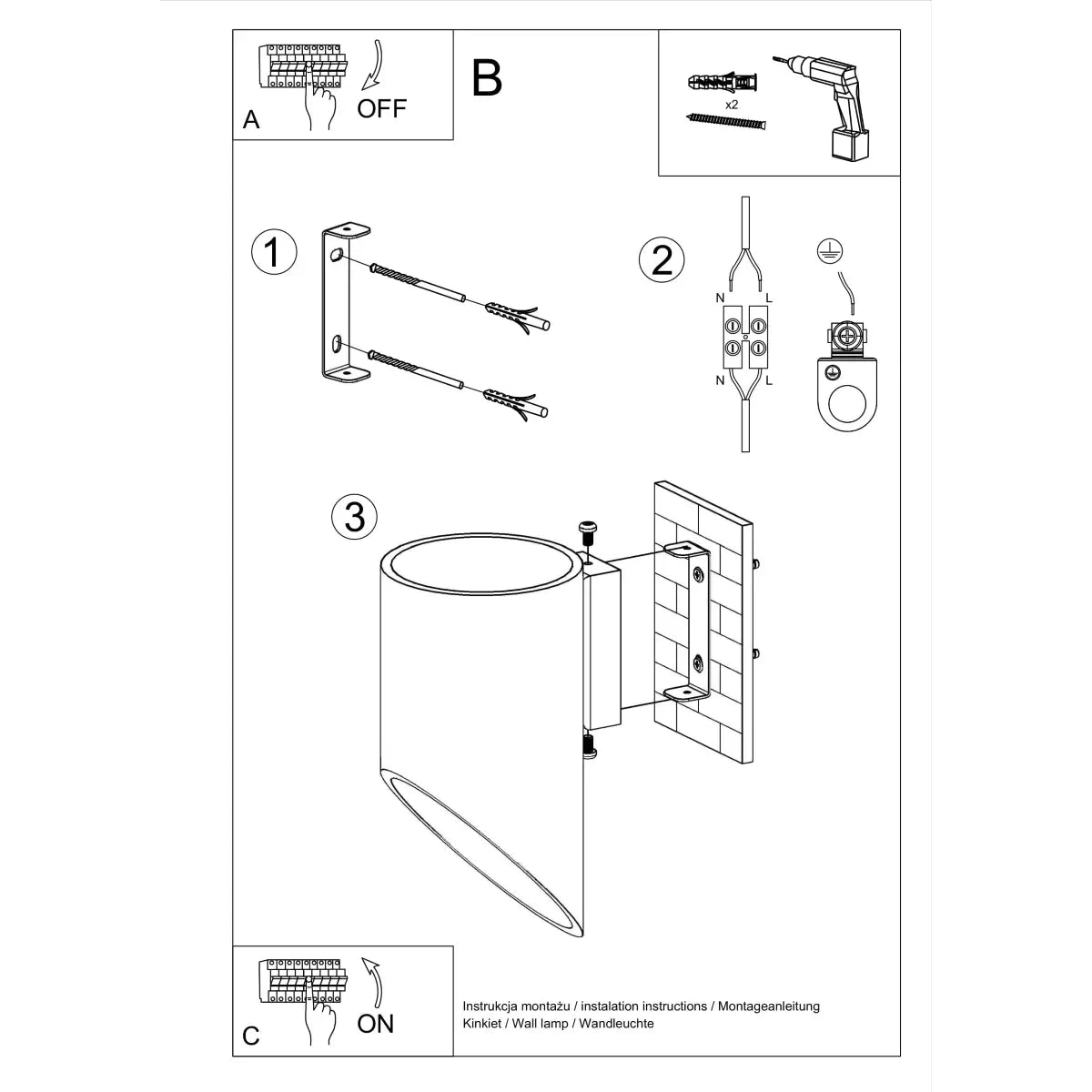 A
OFF
B
x2
1
2
N
L
N
L
3
C
ON
Instrukcja montażu / instalation instructions / Montageanleitung
Kinkiet / Wall lamp / Wandleuchte