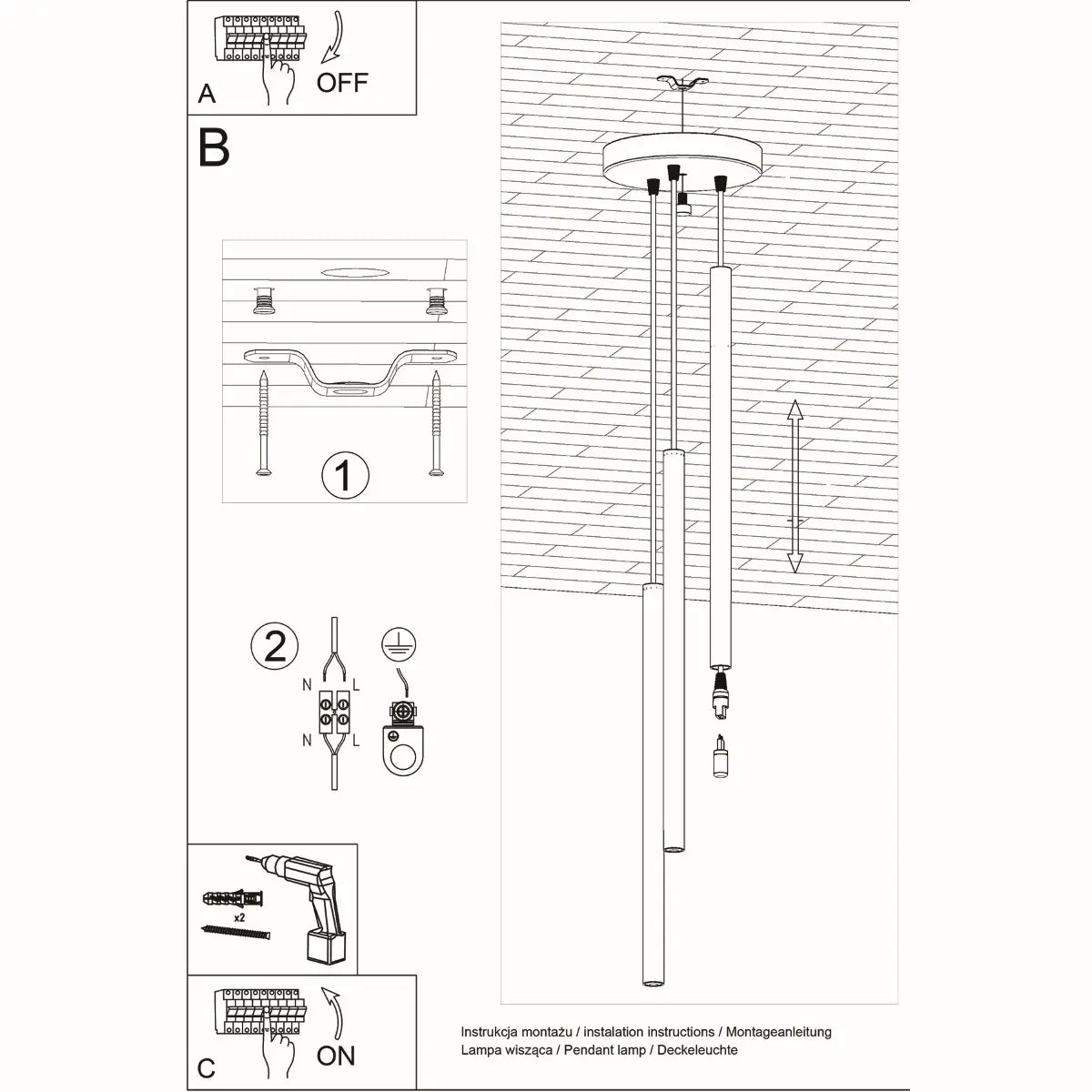 A

OFF

B

1

2

N L

N L

x2

C

ON

Instrukcja montażu / instalation instructions / Montageanleitung
Lampa wisząca / Pendant lamp / Deckeleuchte