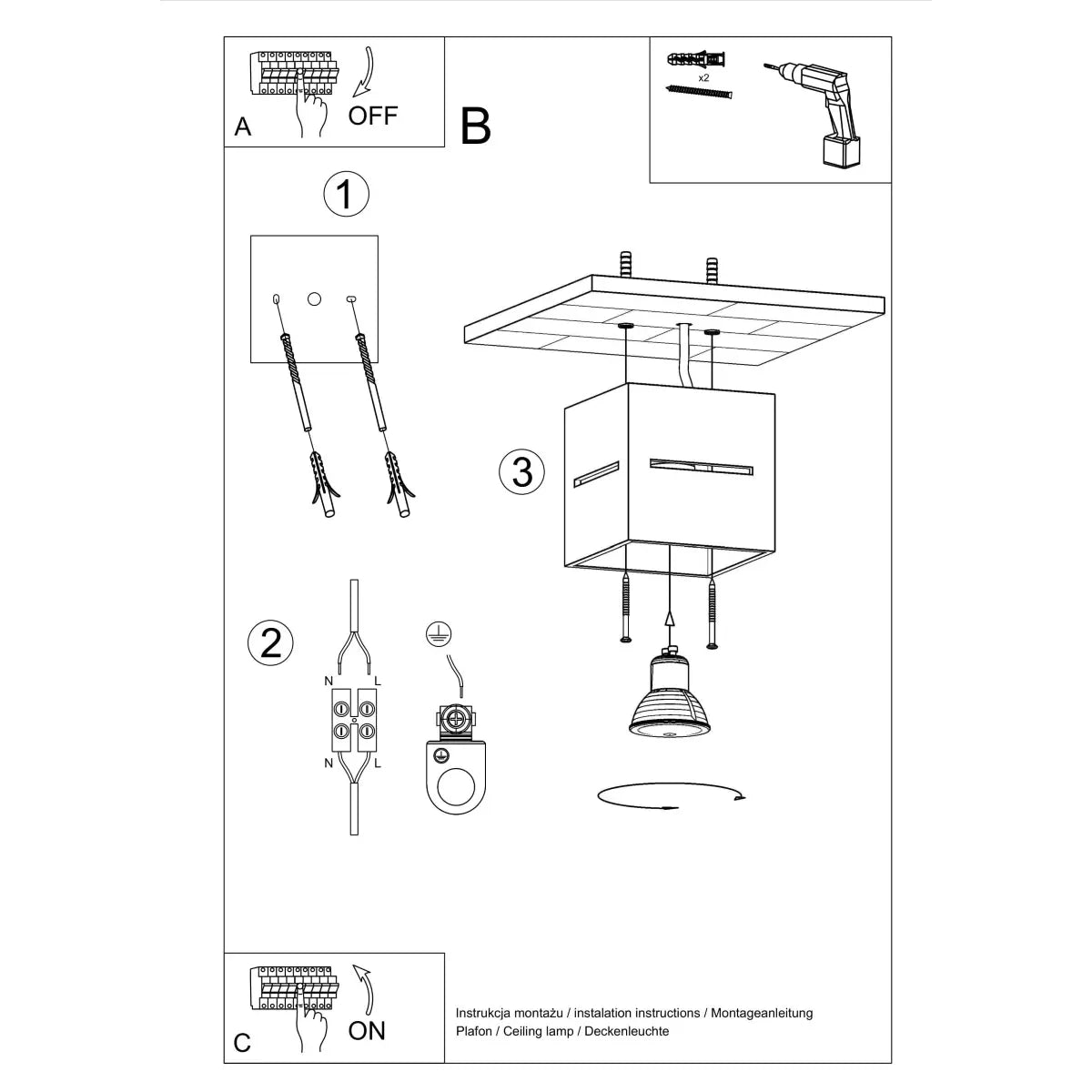 A
OFF

B

x2

1

3

2

N L

N L

C
ON

Instrukcja montażu / instalation instructions / Montageanleitung
Plafon / Ceiling lamp / Deckenleuchte