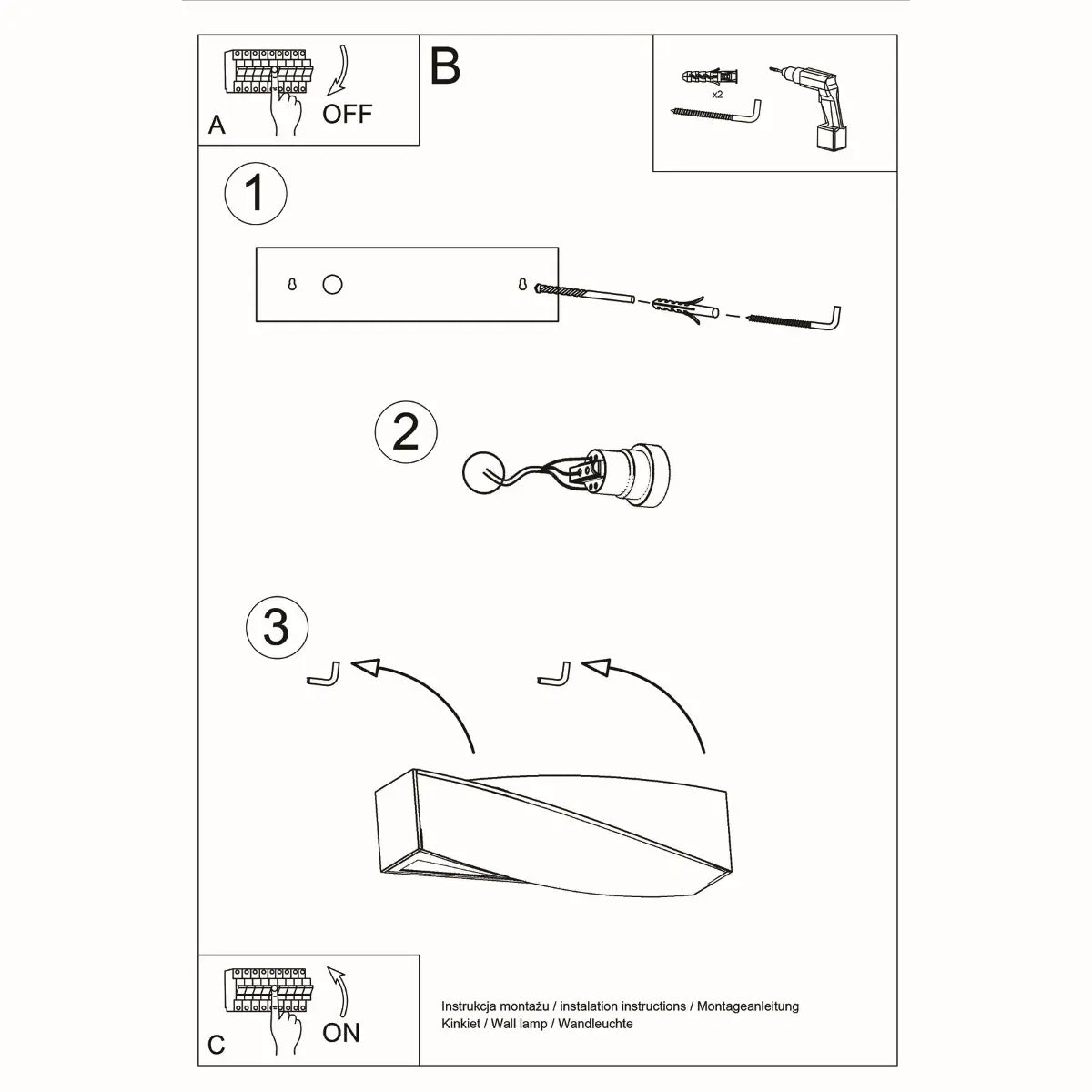 A

OFF

B

x2

1

2

3

C

ON

Instrukcja montażu / instalation instructions / Montageanleitung
Kinkiet / Wall lamp / Wandleuchte