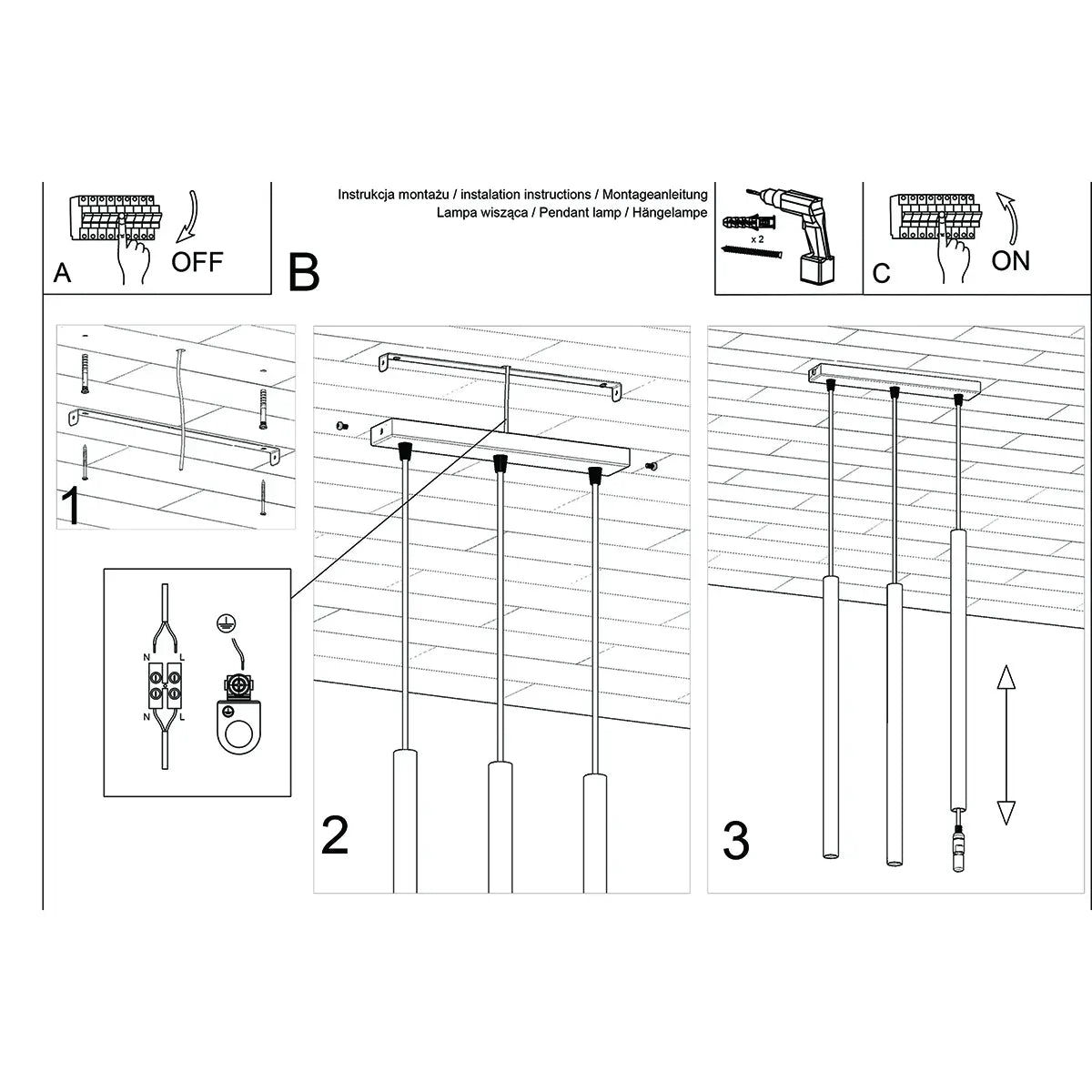 A

OFF

B

Instrukcja montażu / instalation instructions / Montageanleitung
Lampa wisząca / Pendant lamp / Hängelampe

x 2

C

ON

1

N
L
N
L

2

3