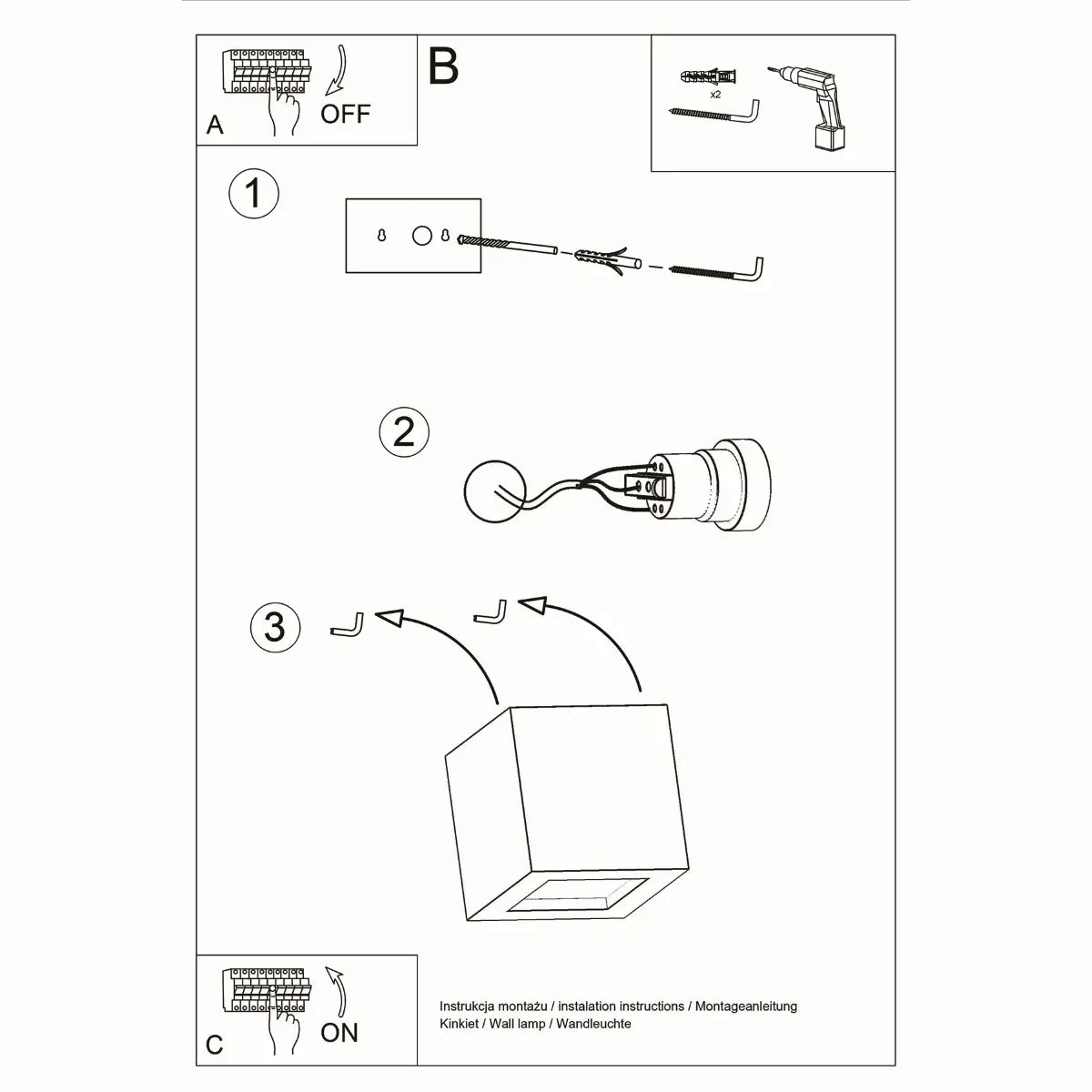 A
OFF

B

x2

1

2

3

C
ON

Instrukcja montażu / instalation instructions / Montageanleitung
Kinkiet / Wall lamp / Wandleuchte