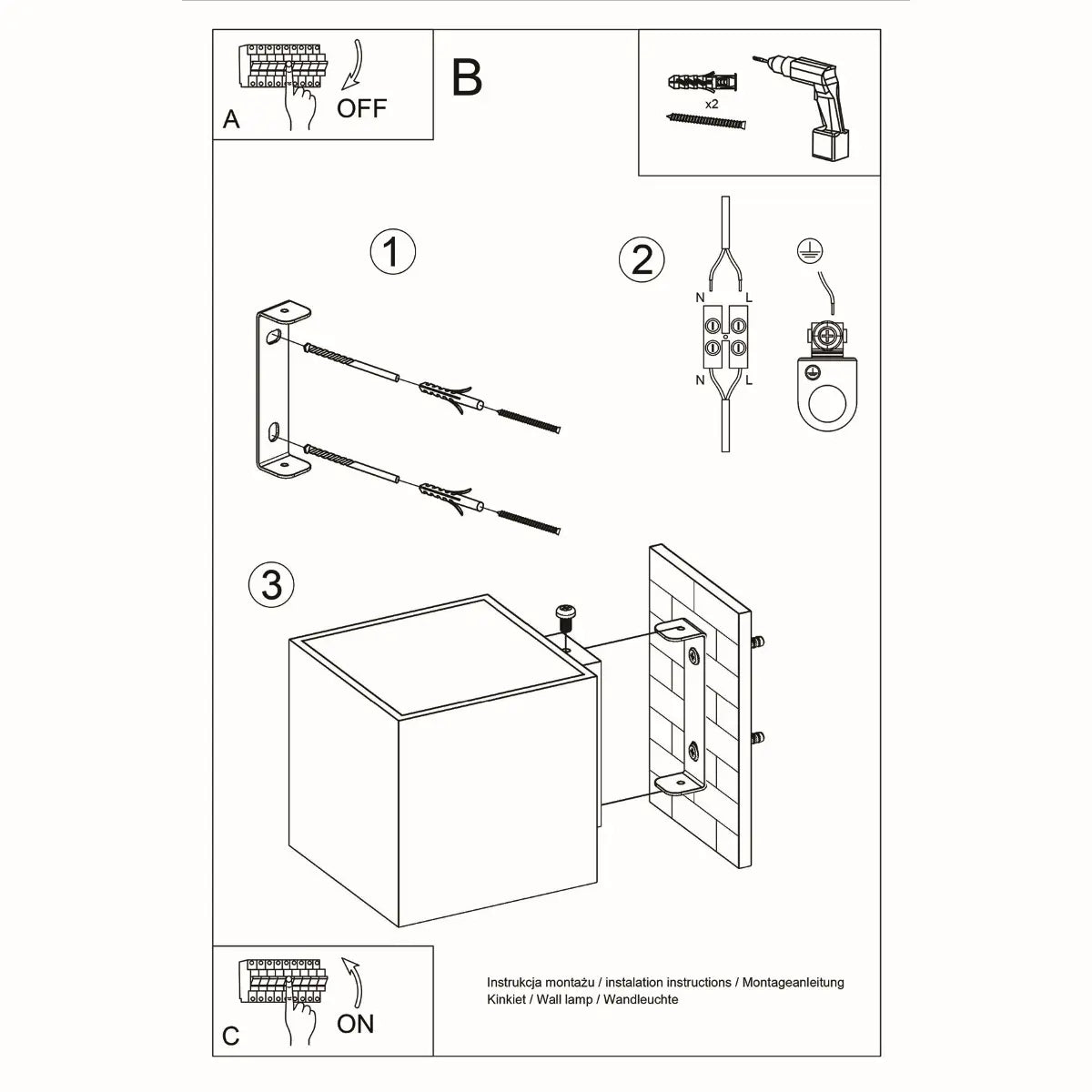 A
OFF

B

x2

1

2

N L
N L

3

C
ON

Instrukcja montażu / instalation instructions / Montageanleitung
Kinkiet / Wall lamp / Wandleuchte