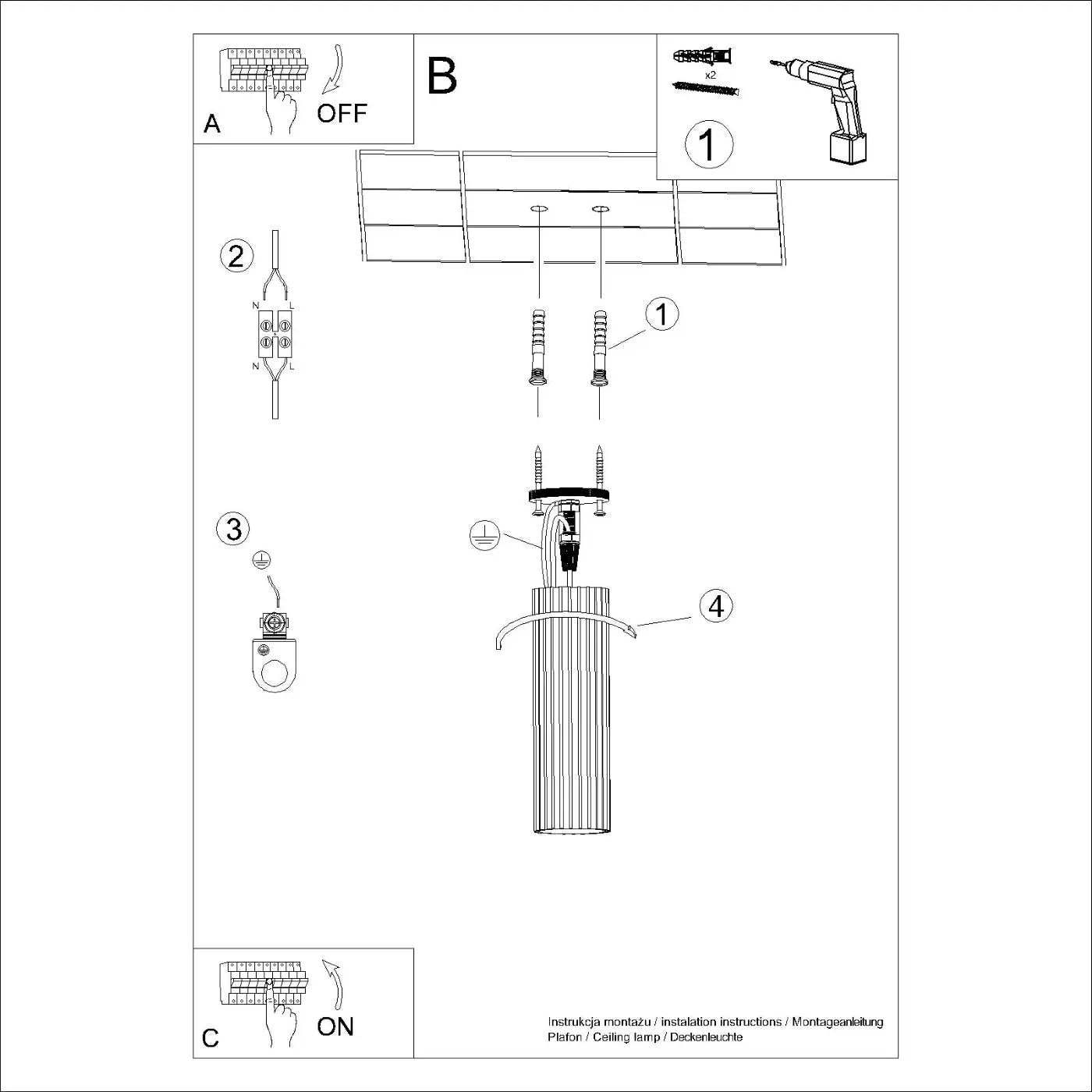 A
OFF

B

x2
1

2
N L
N L

1

3

4

C
ON

Instrukcja montażu / instalation instructions / Montageanleitung
Plafon / Ceiling lamp / Deckenleuchte